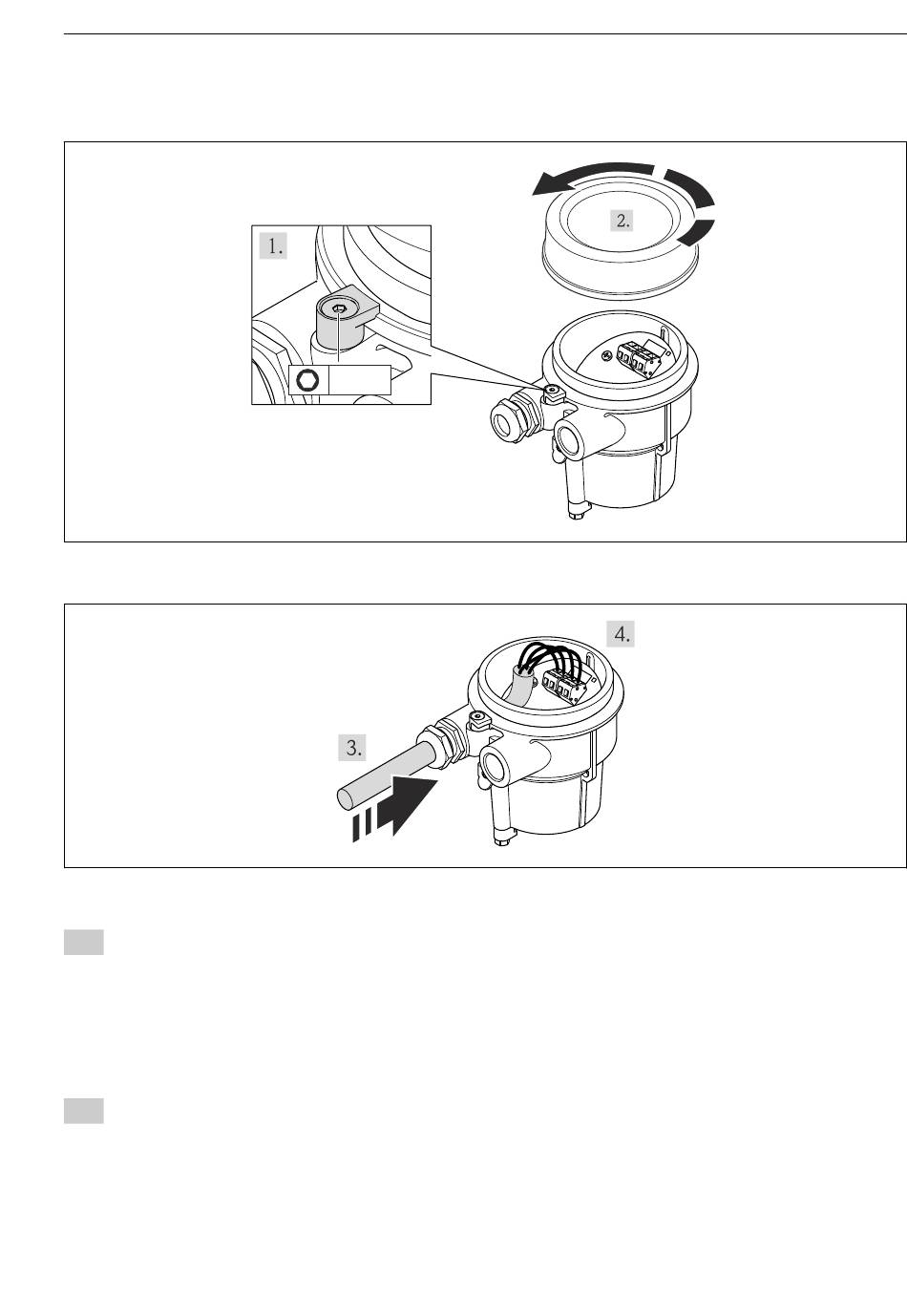 1.

2.

3.

4.