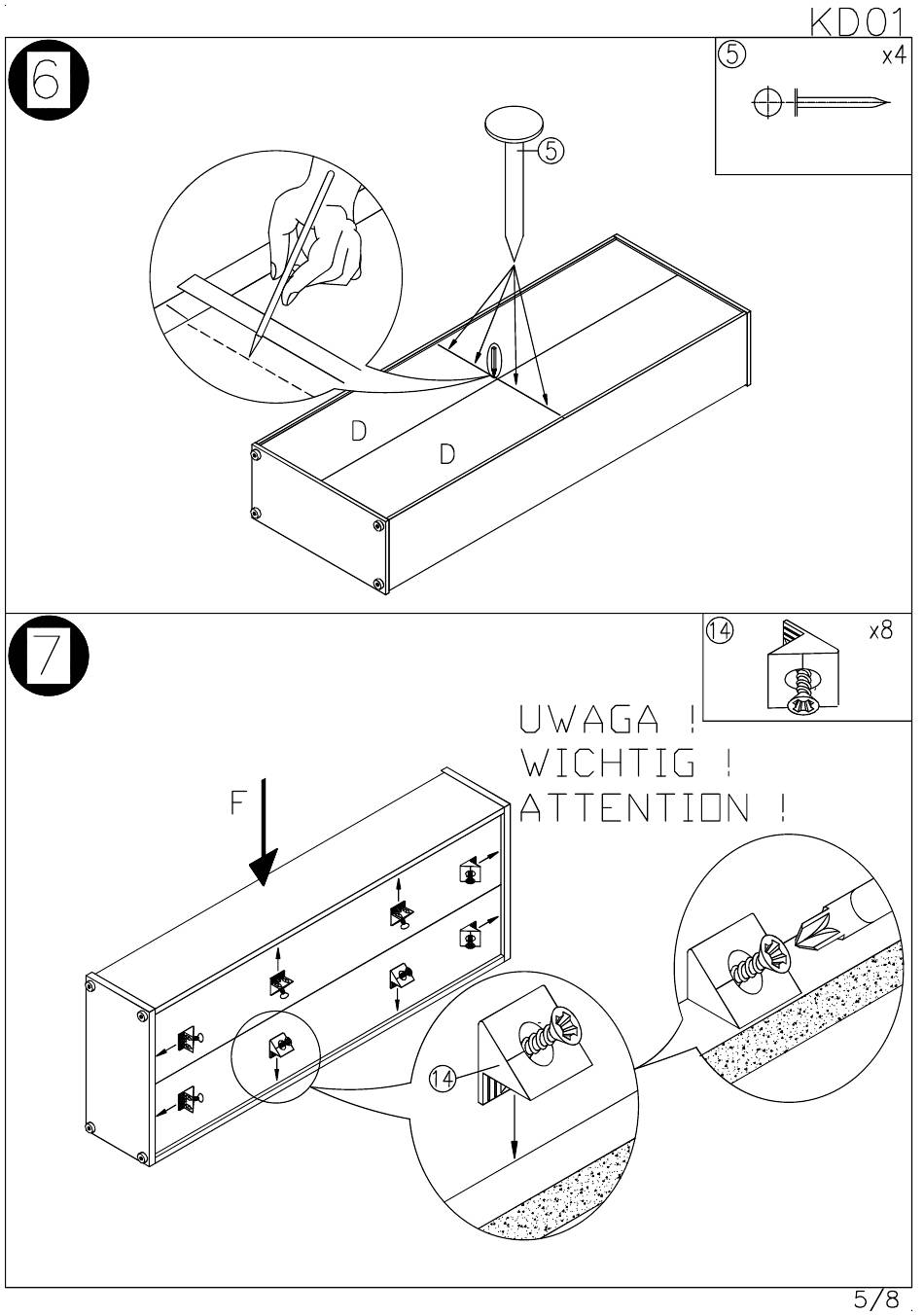 KD01

6

5 x4

5

D

D

7

14 x8

UWAGA !
WICHTIG !
ATTENTION !

F

14

5/8