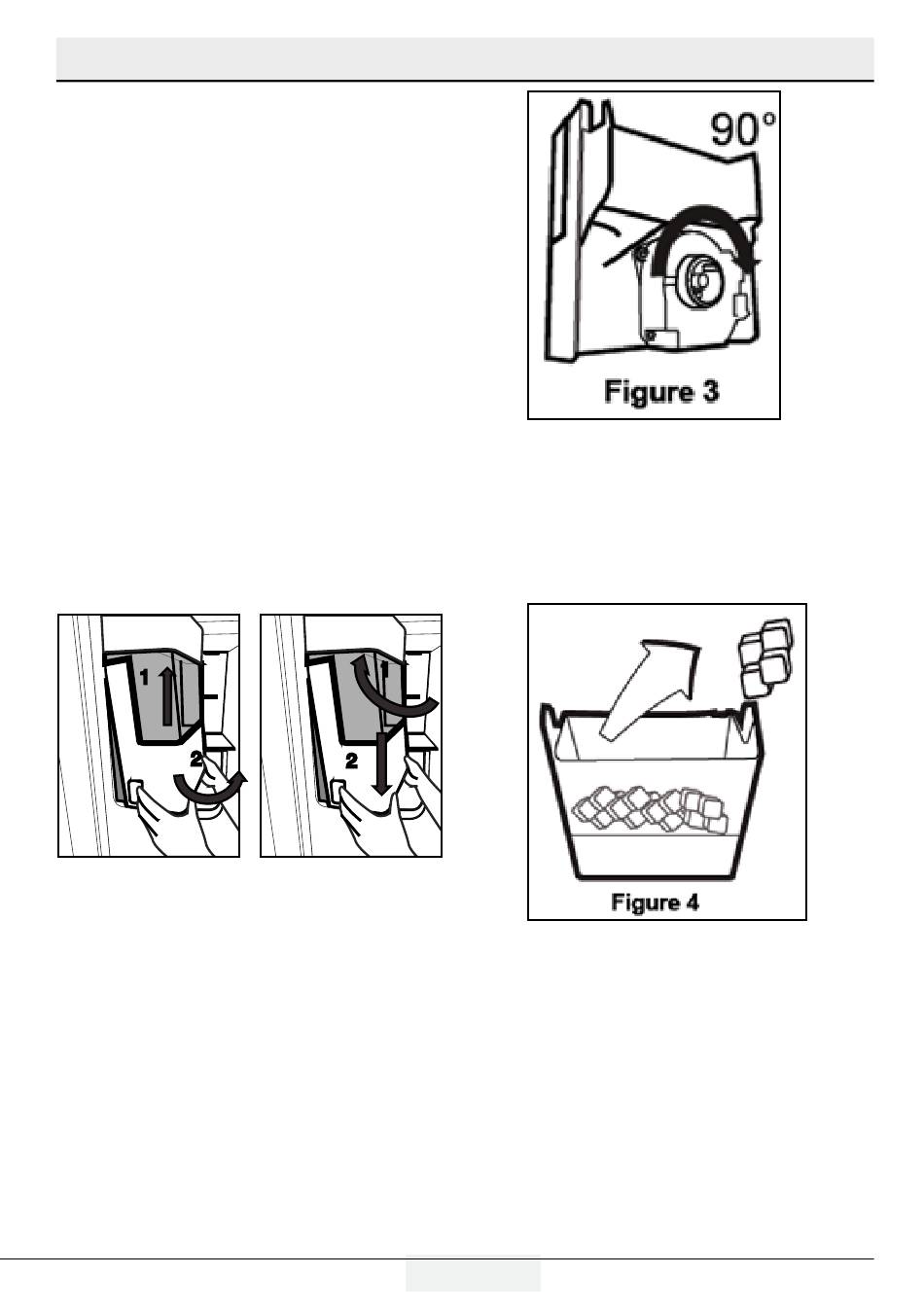 90°

Figure 3

1
2

1
2

Figure 4