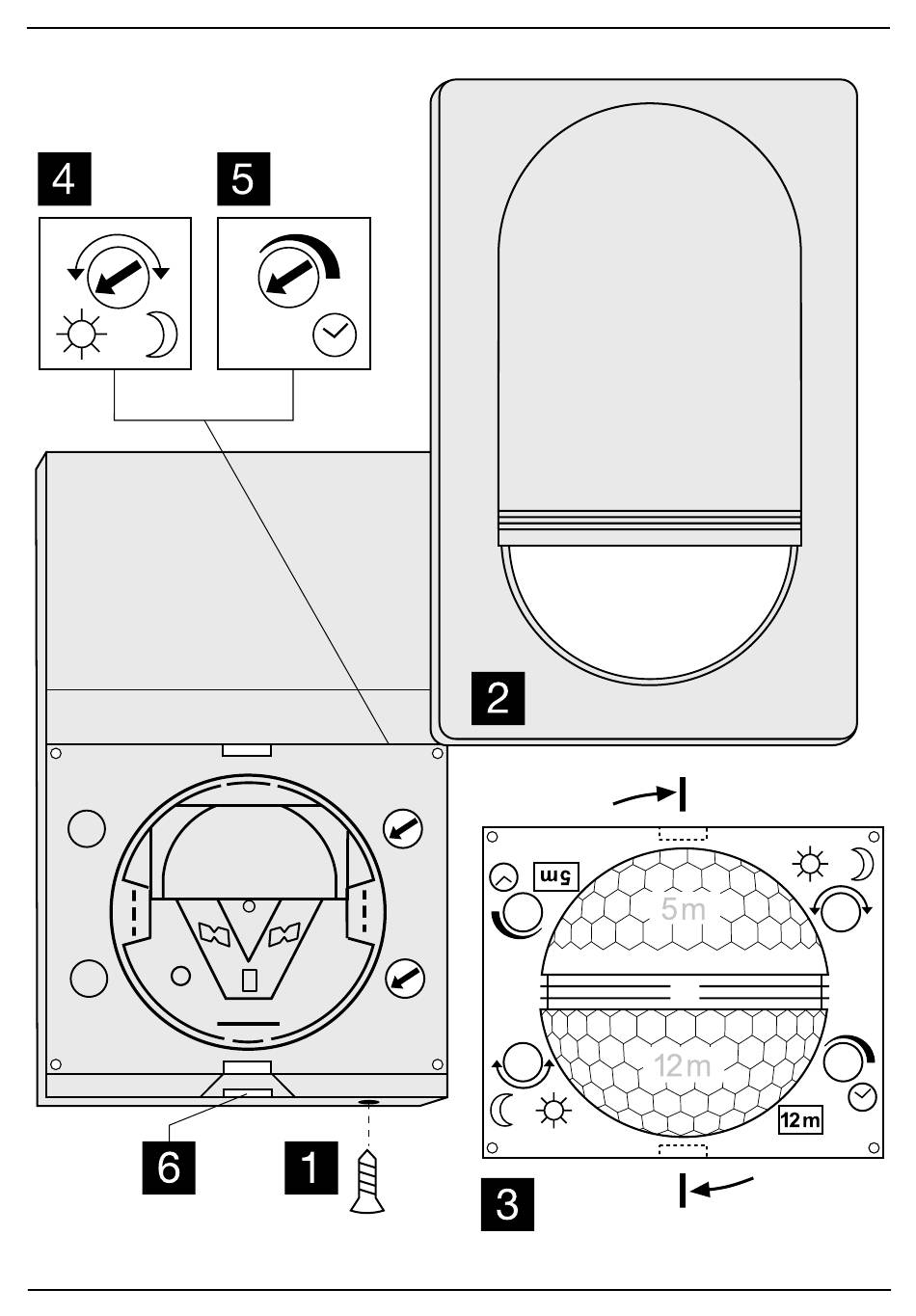 4
5
2
5m
5m
12m
12m
6
1
3