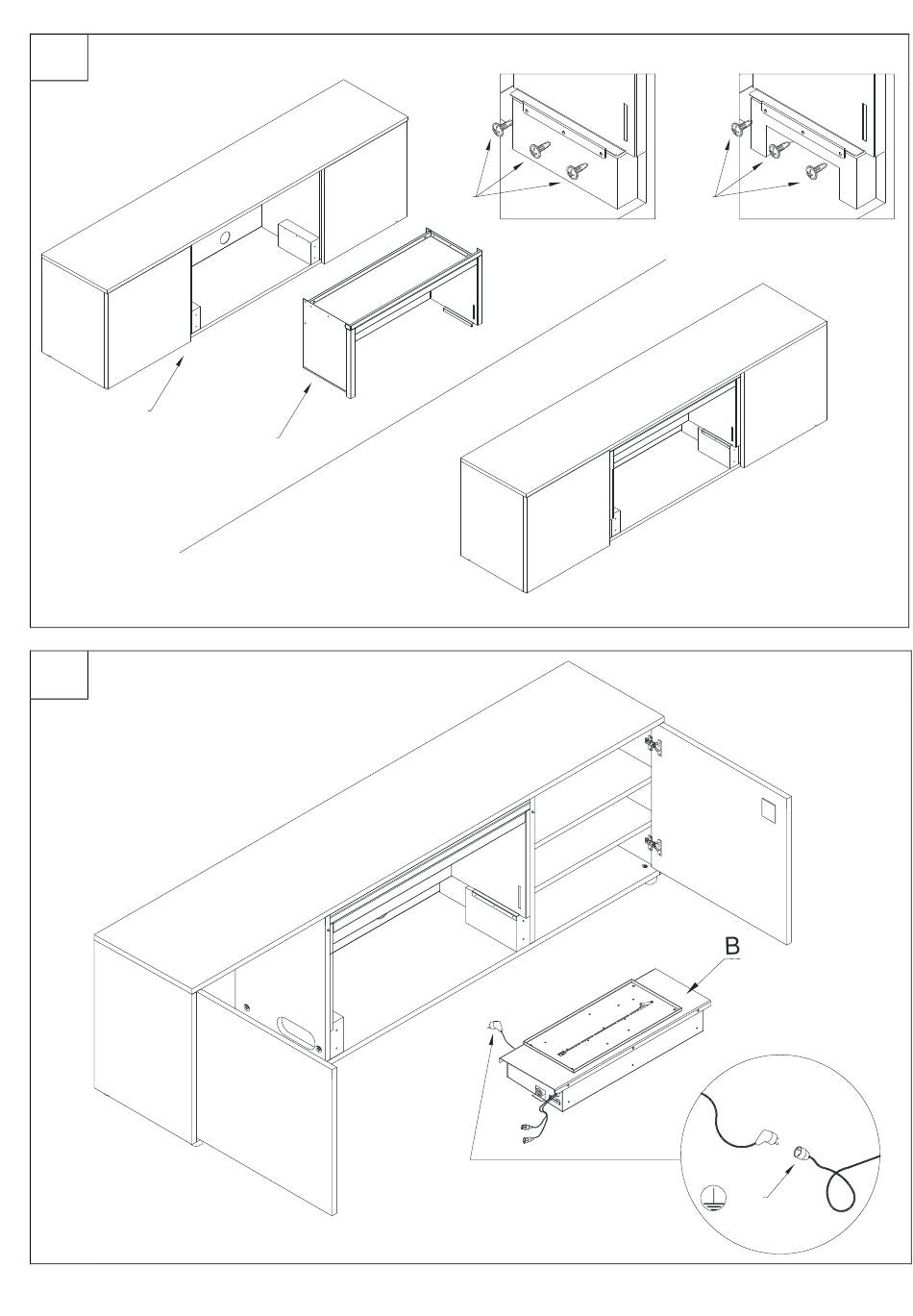 B