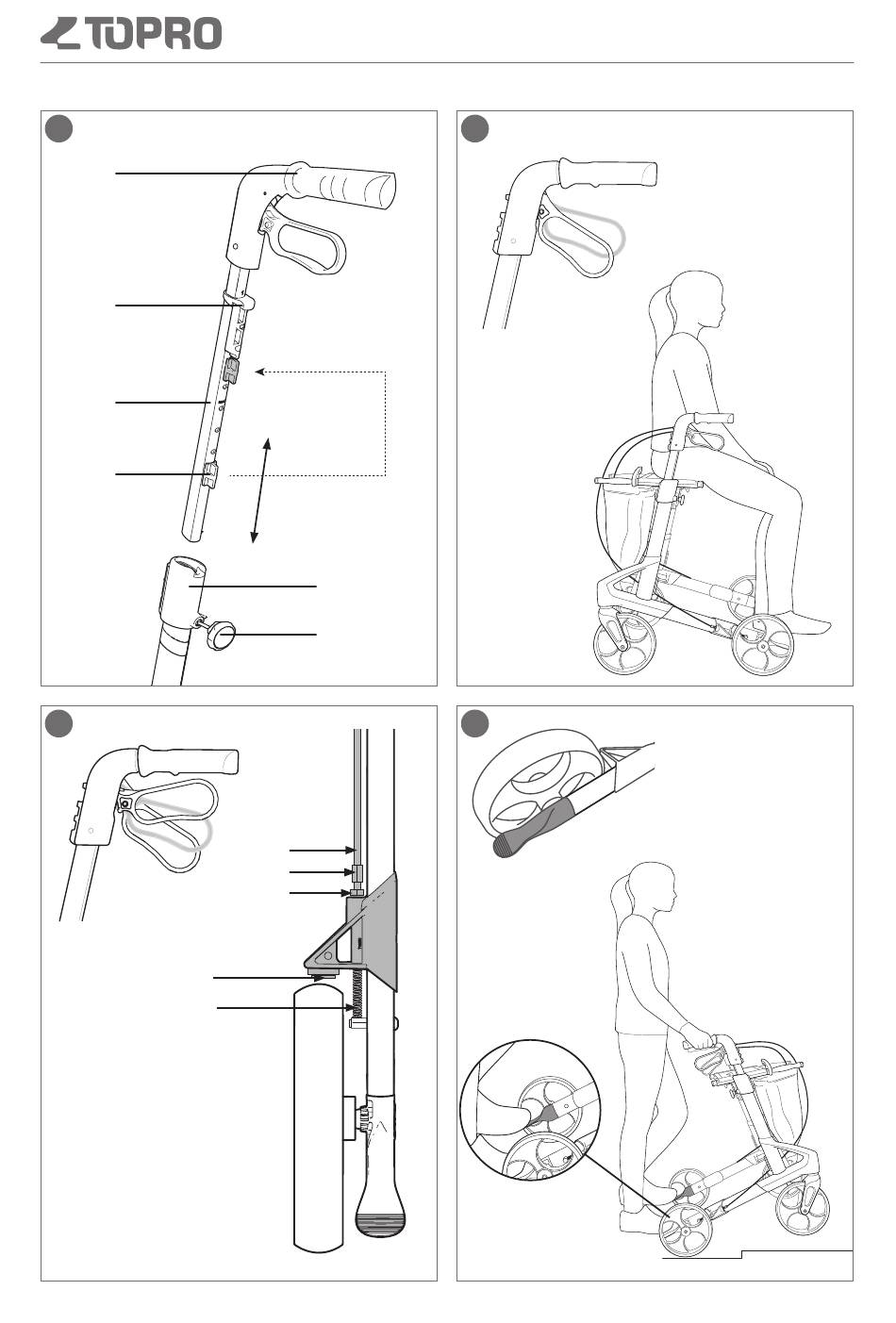 TOPRO