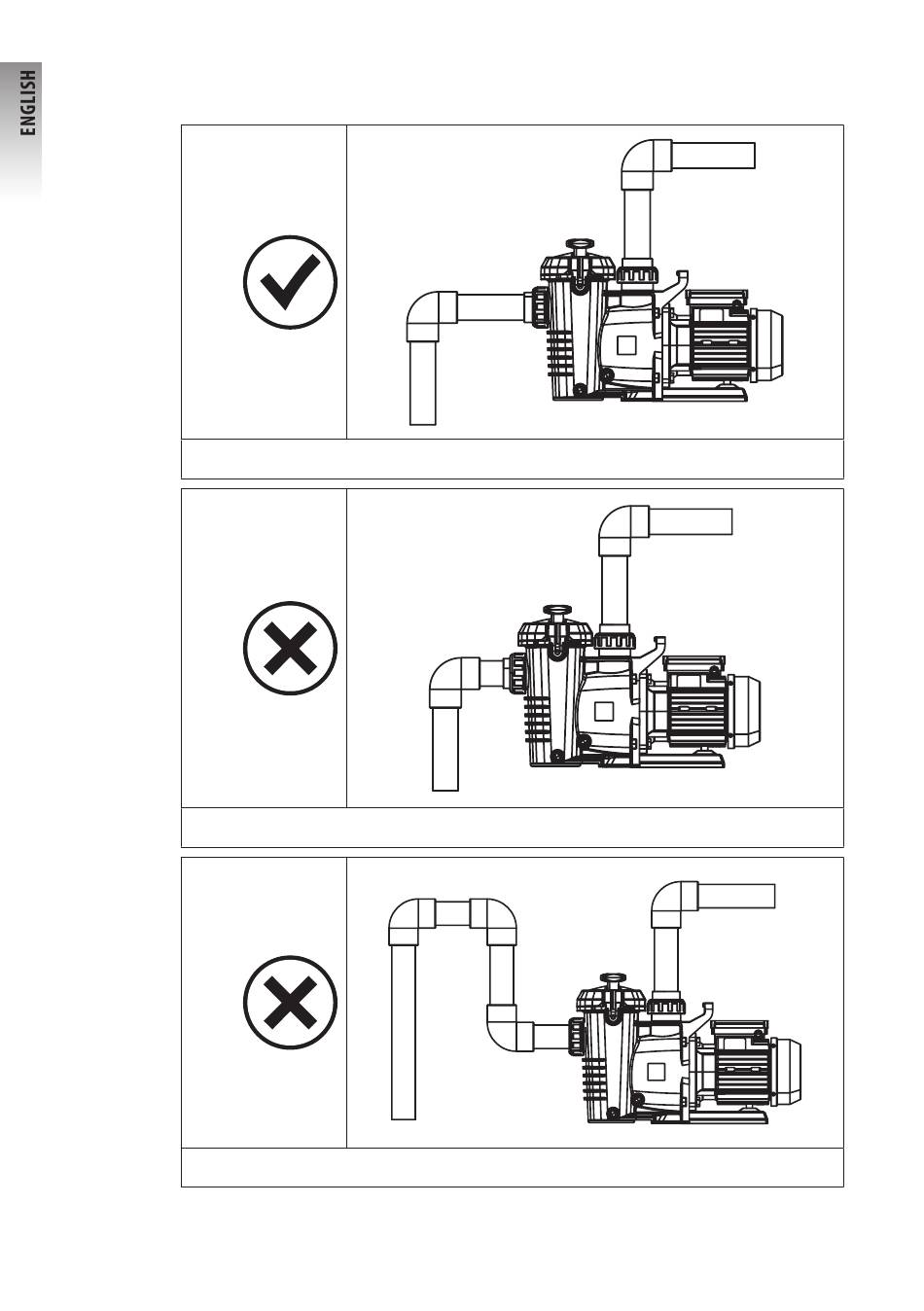 ENGLISH