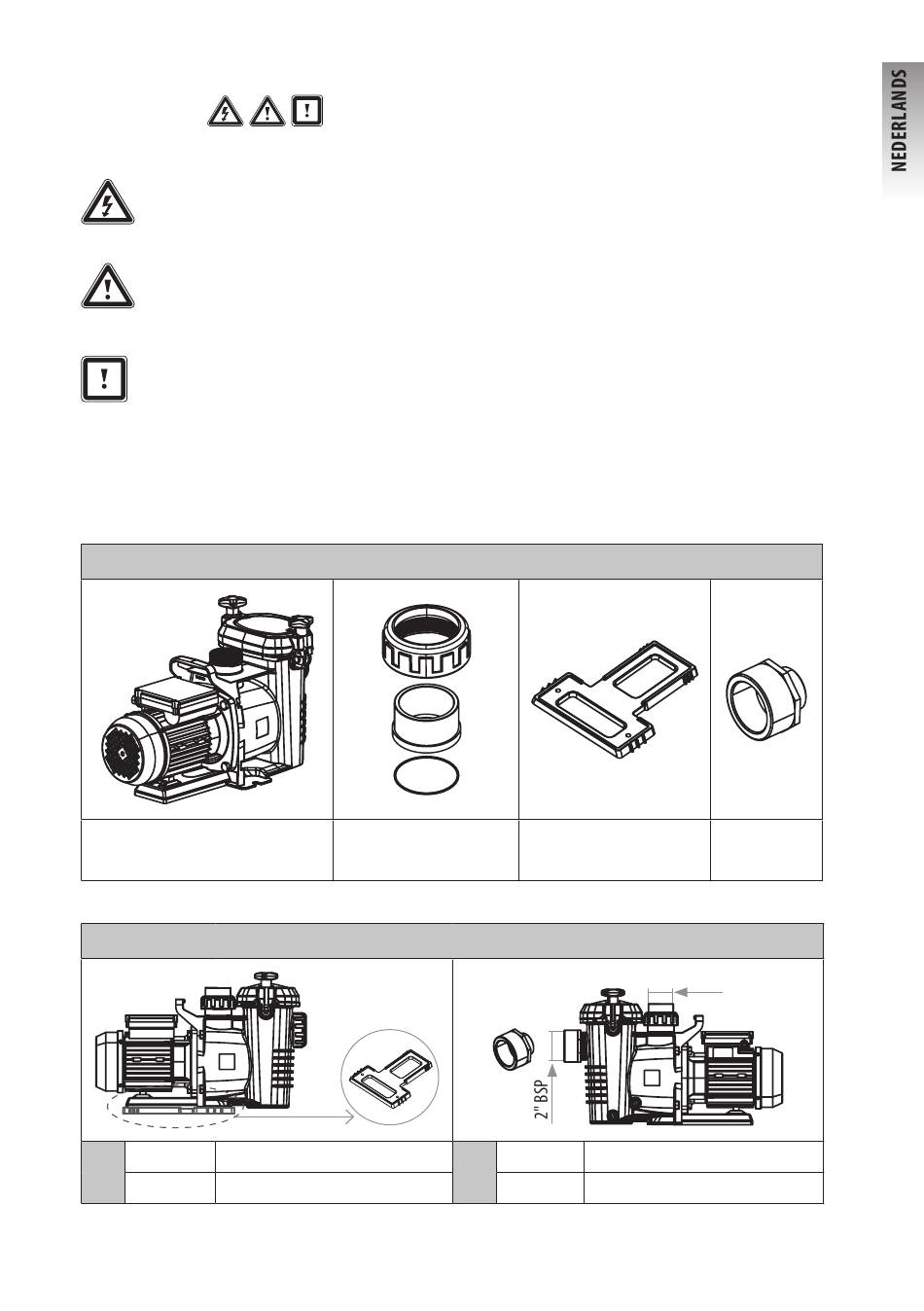 NEDERLANDS

2" BSP