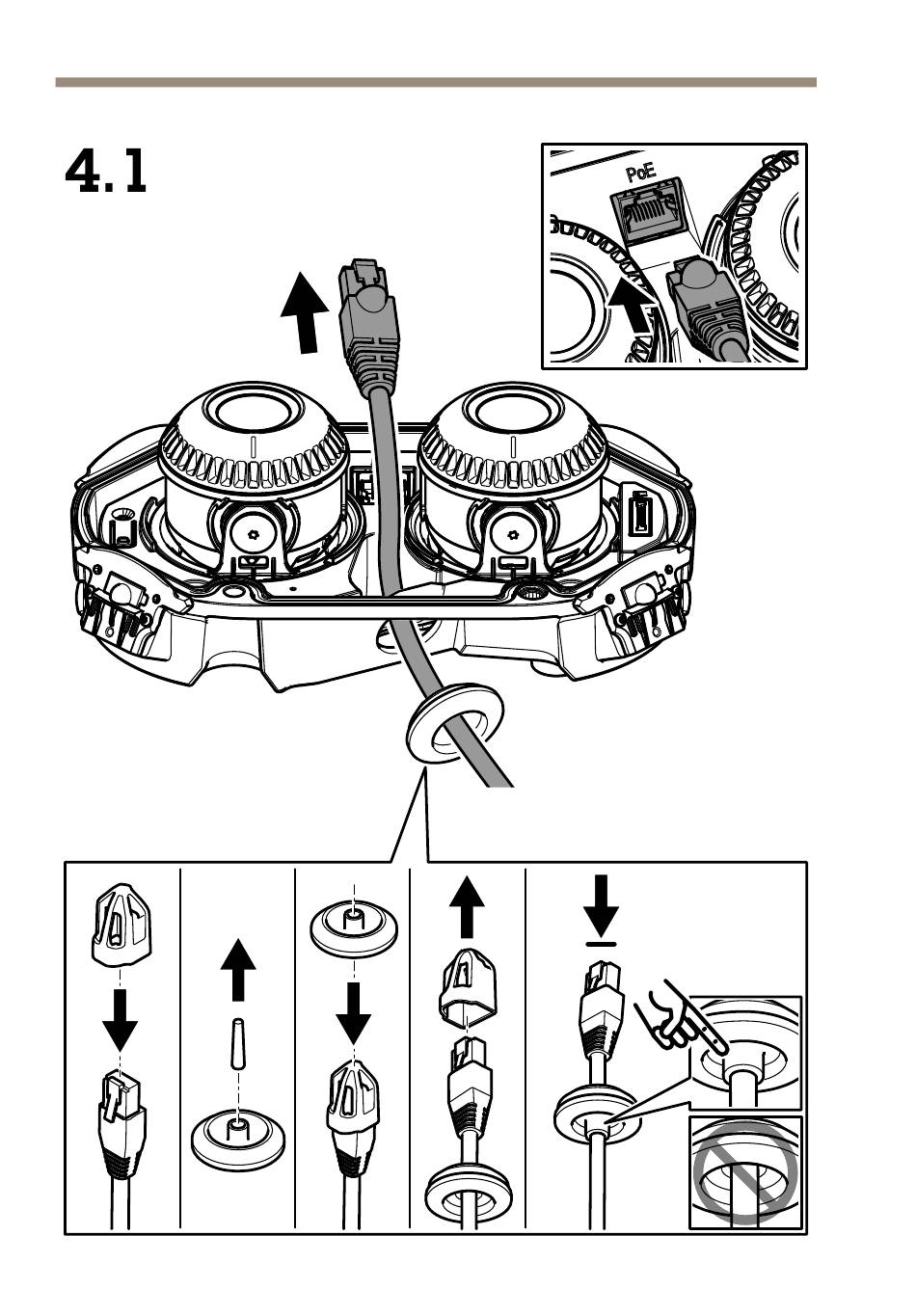 4.1

PoE