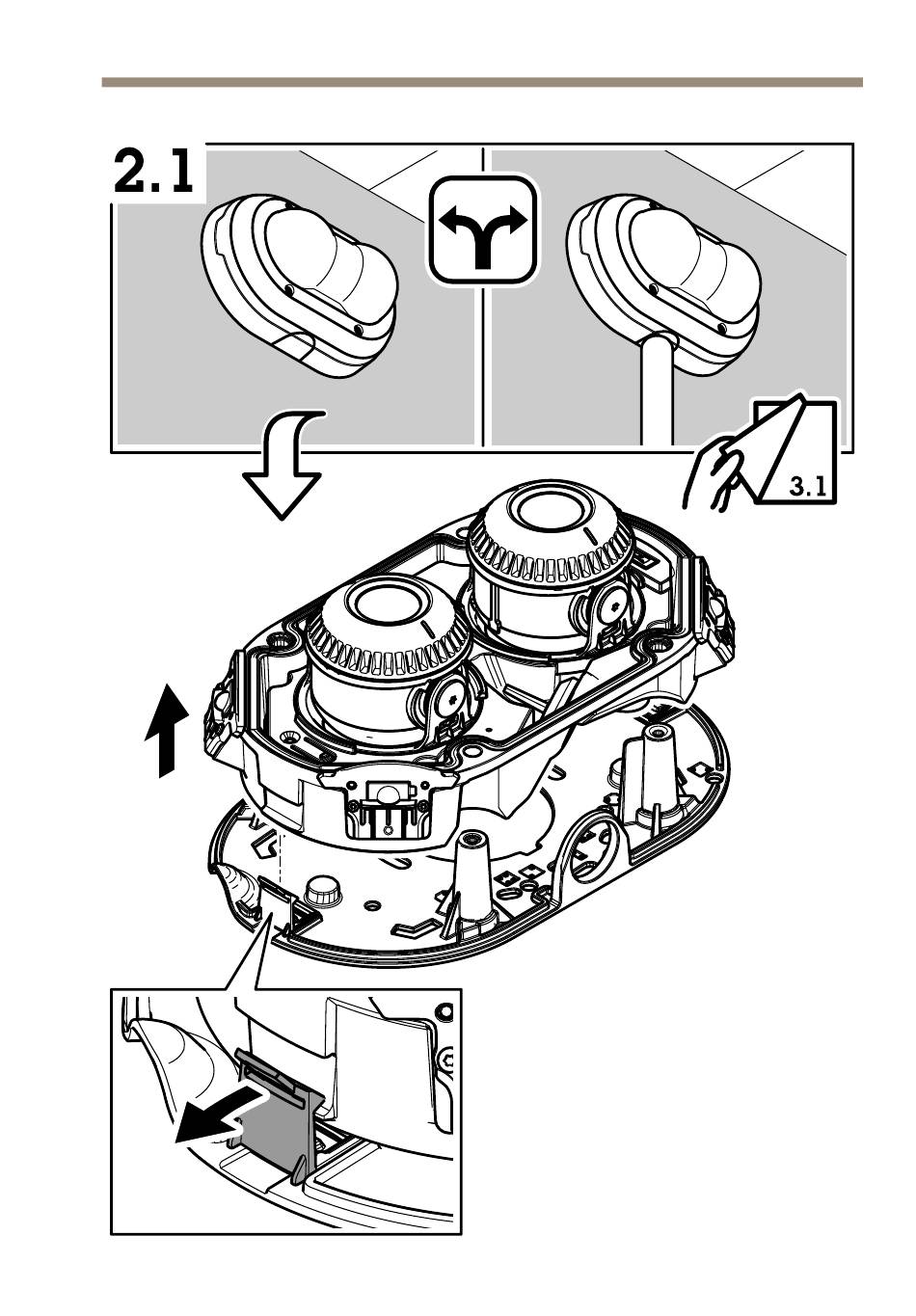 2.1

3.1