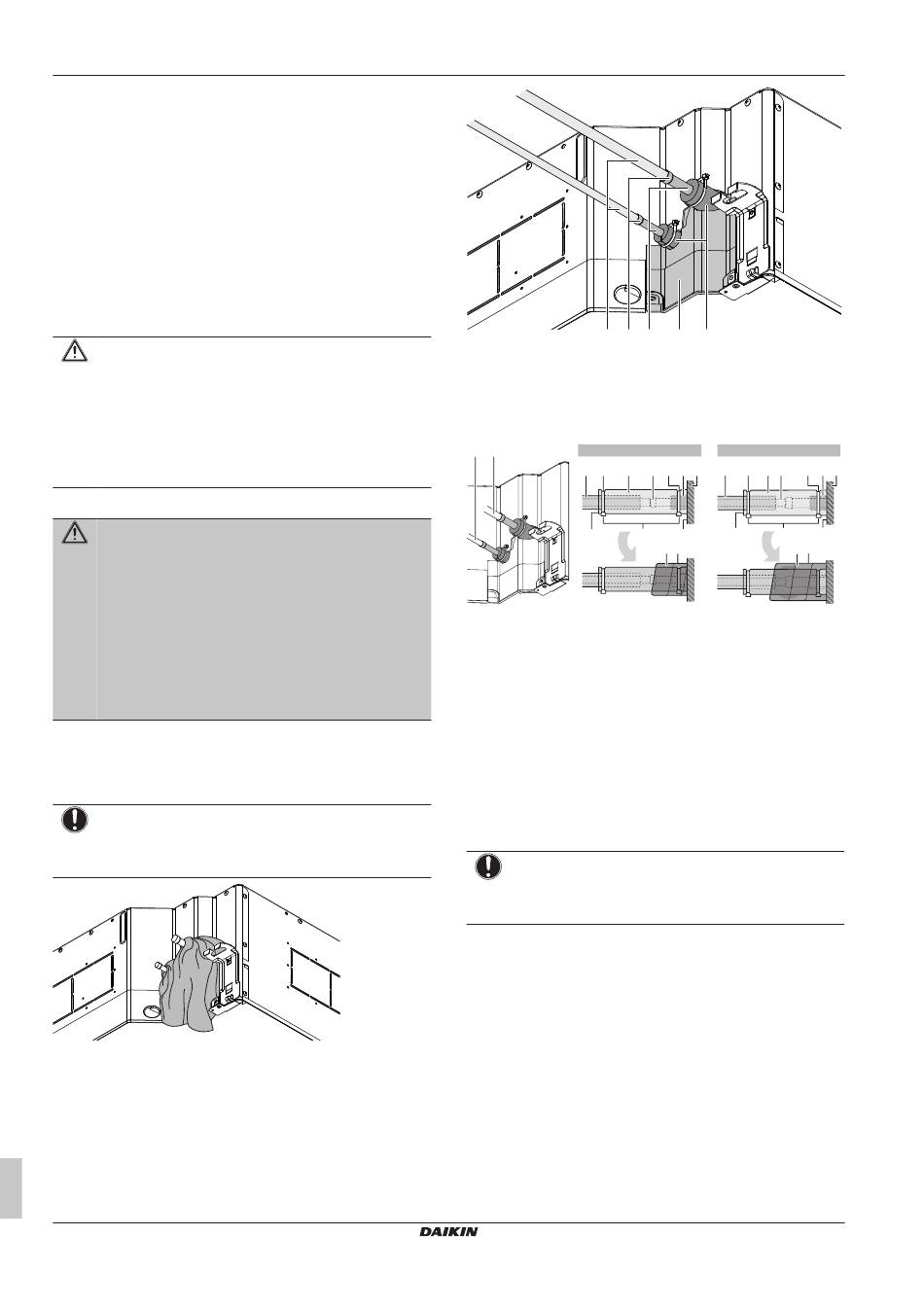 DAIKIN