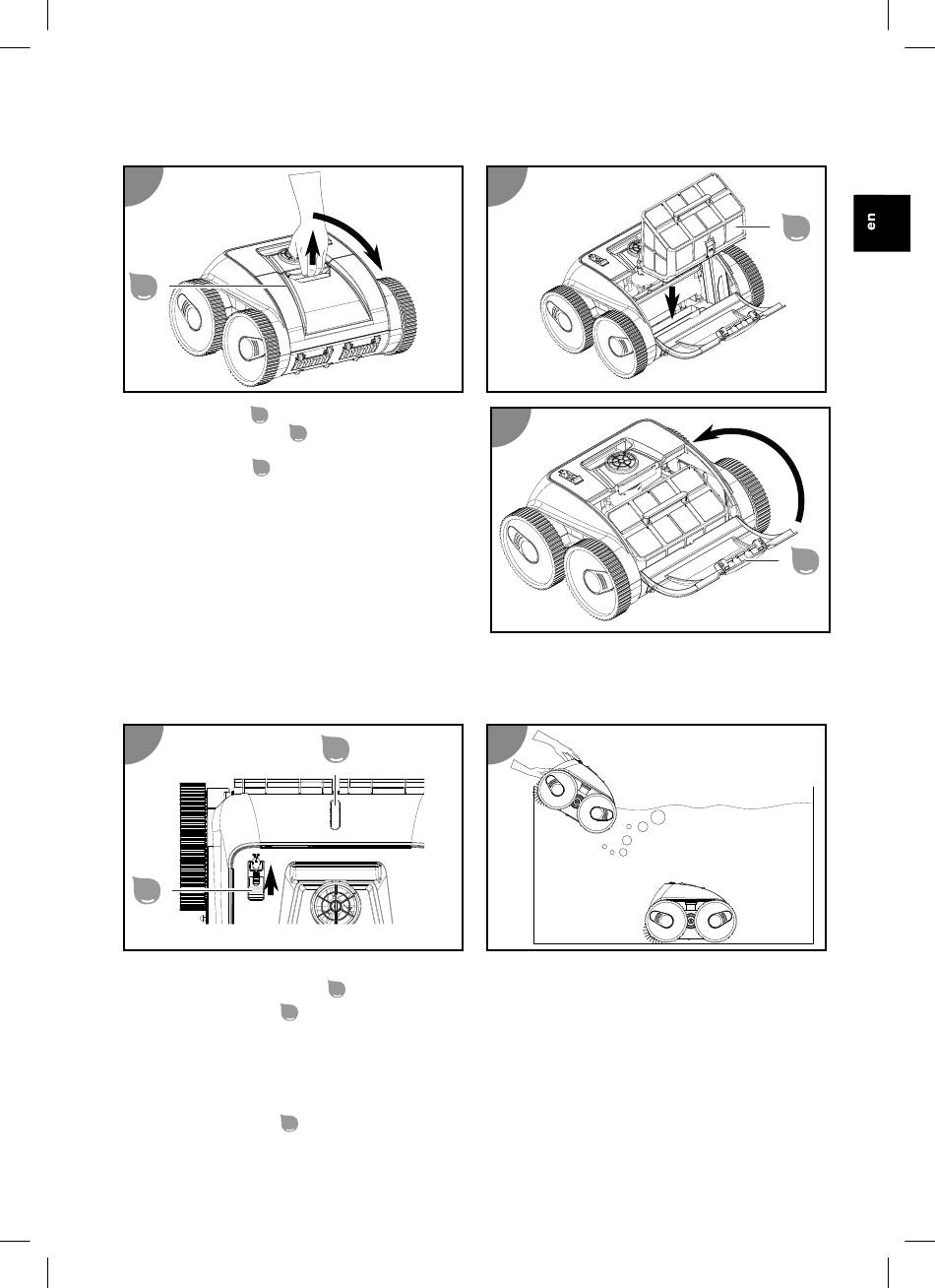 en