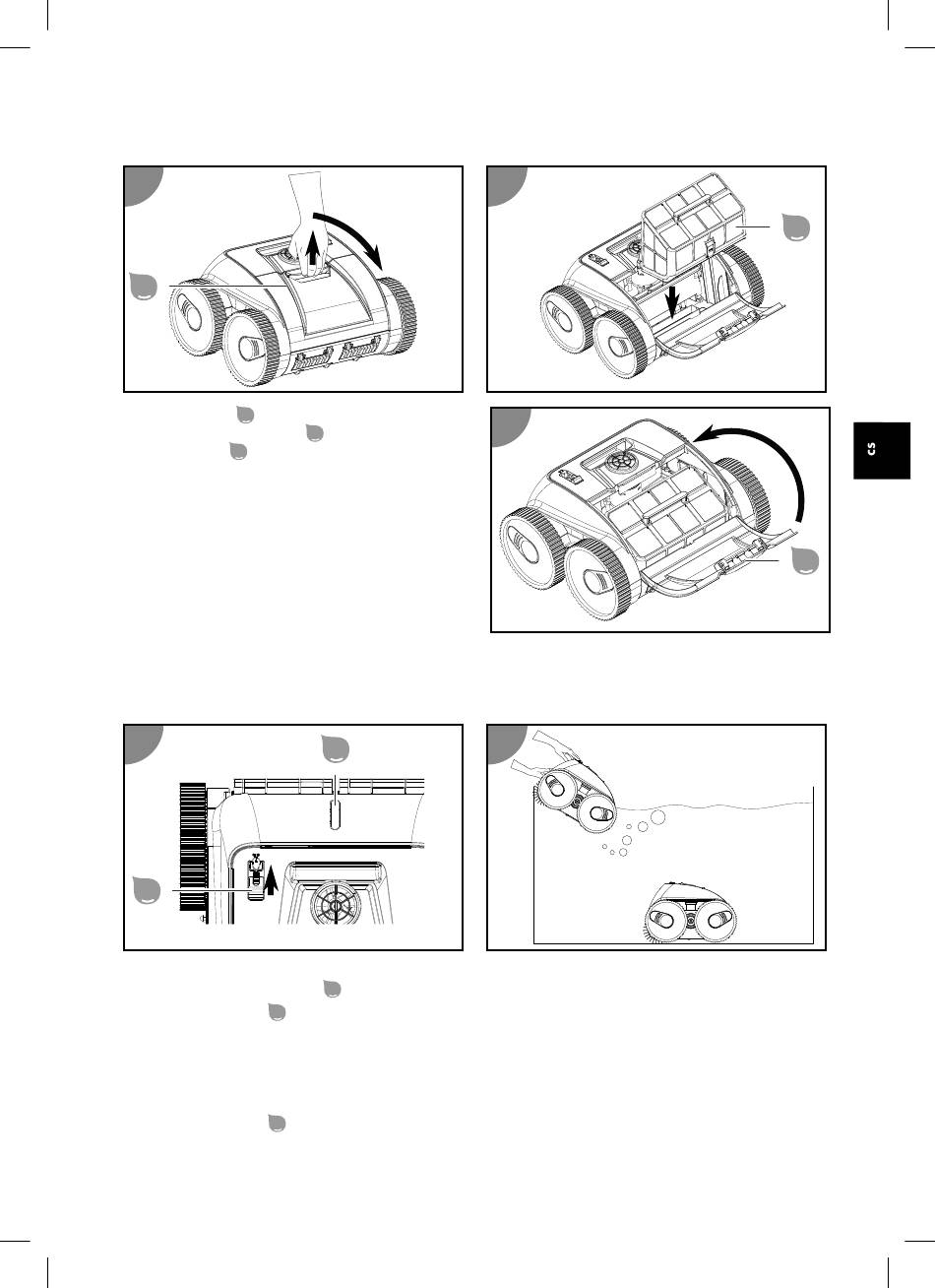 CS