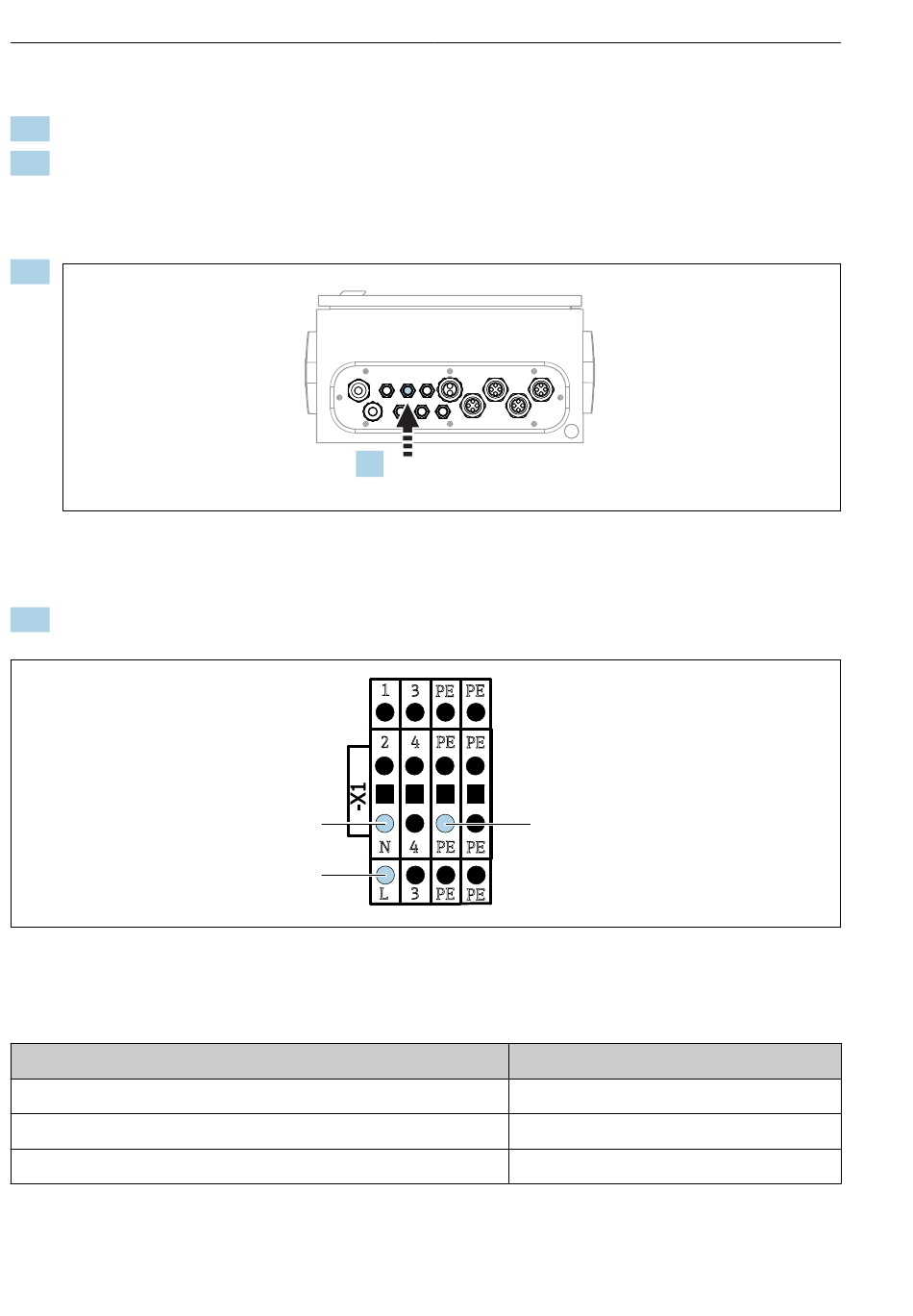 1 3 PE PE
2 4 PE PE
-X1
N 4 PE PE
L 3 PE PE