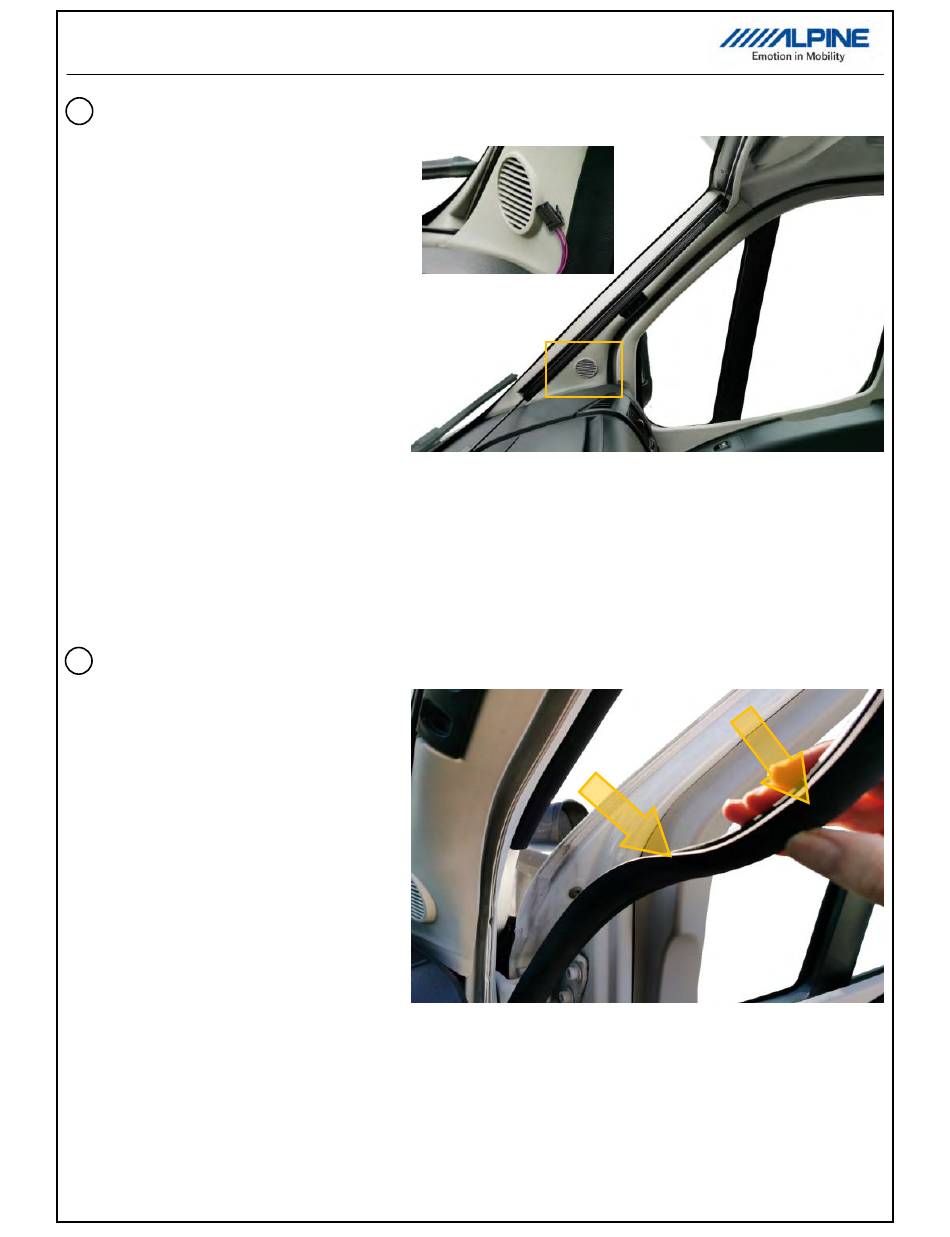 ALPINE
Emotion in Mobility