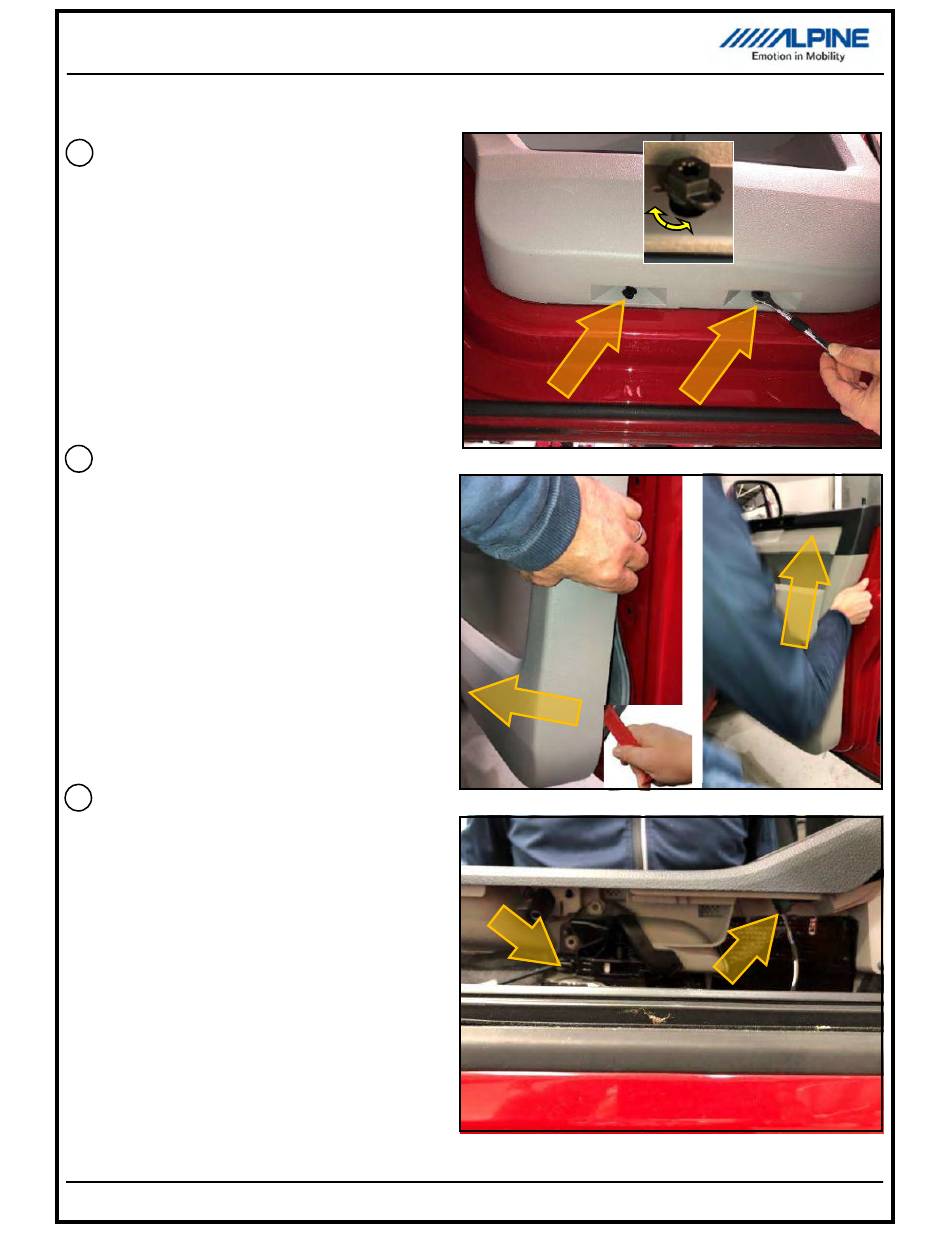 ALPINE
Emotion in Mobility