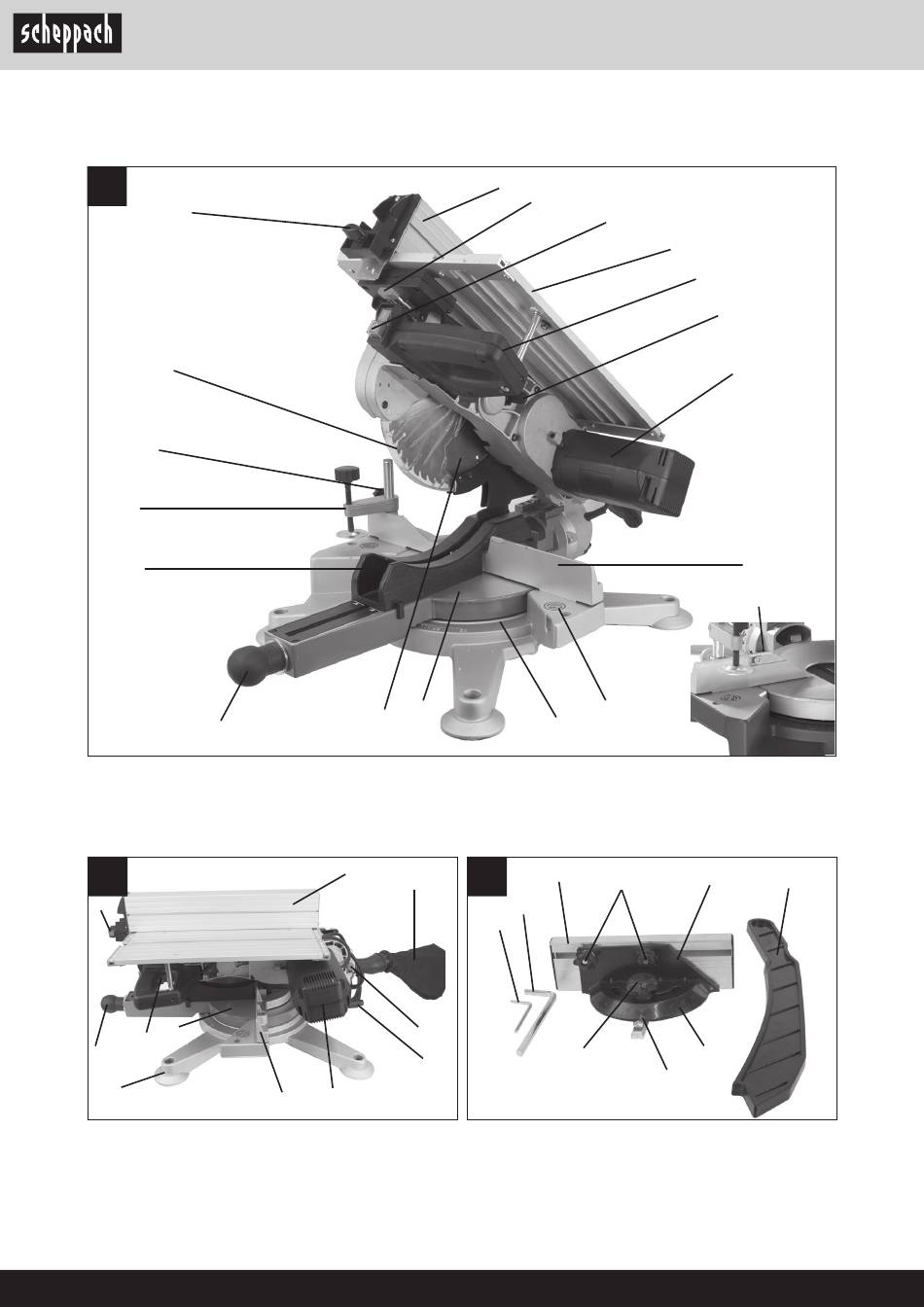 scheppach