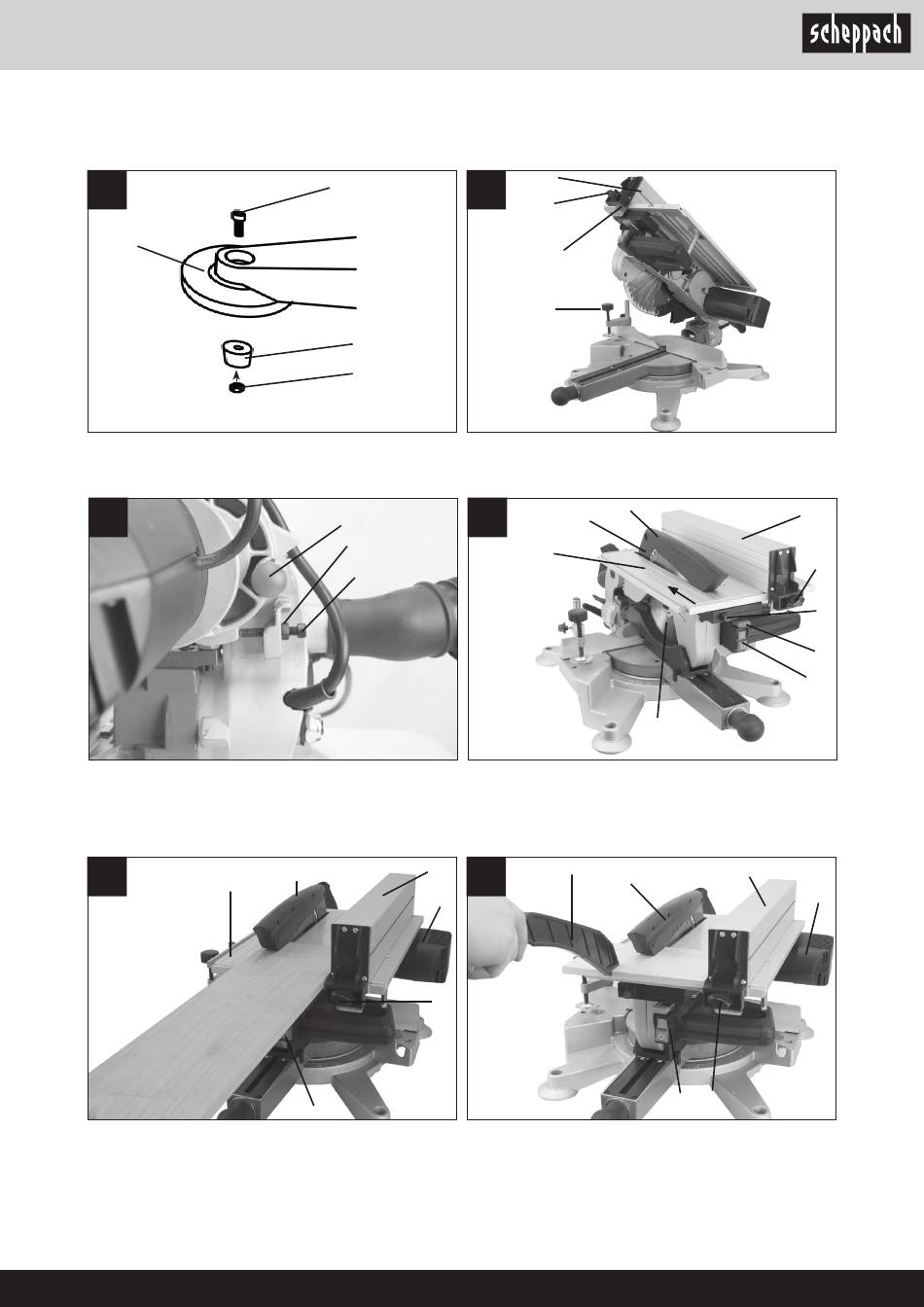 scheppach