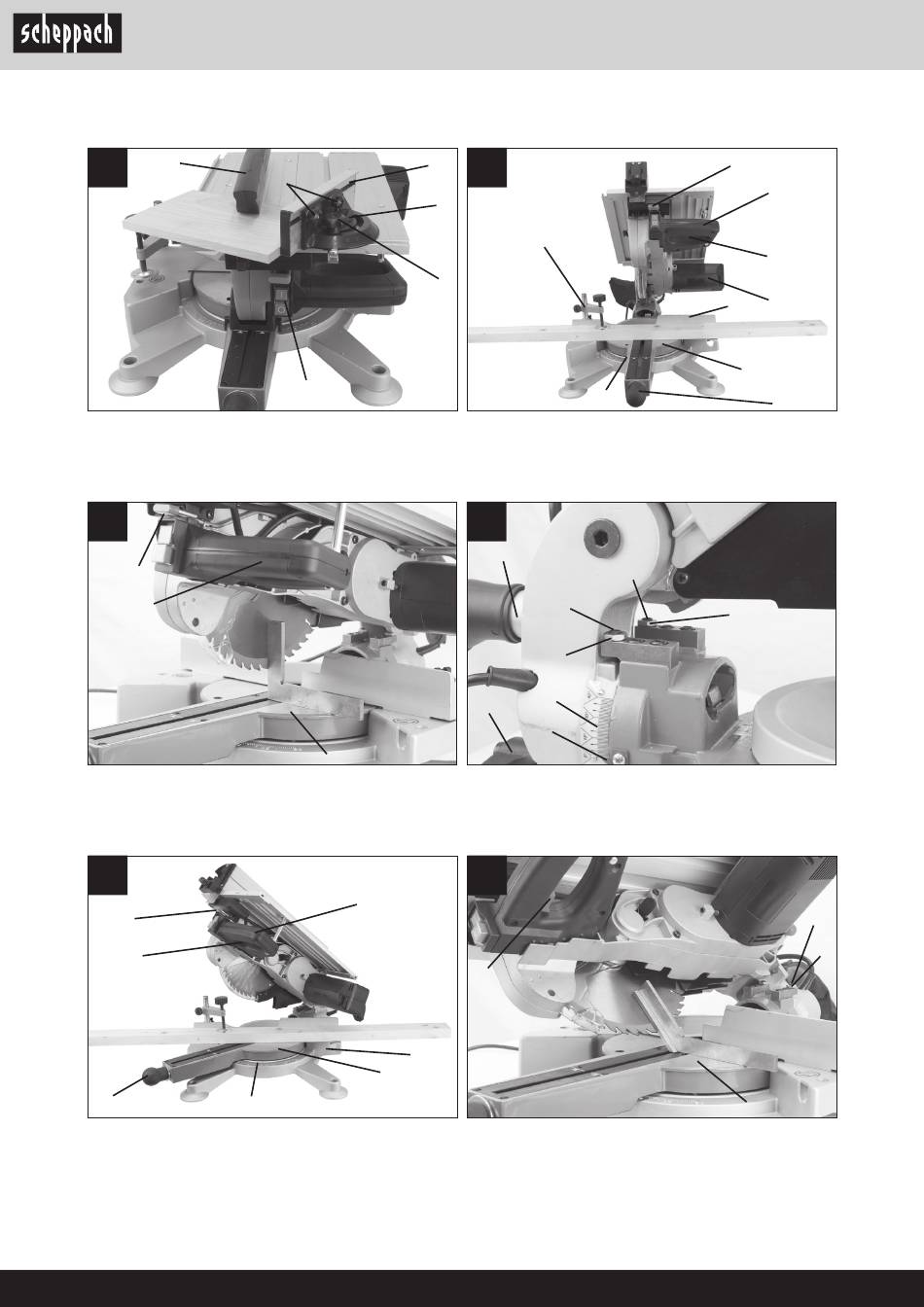 scheppach