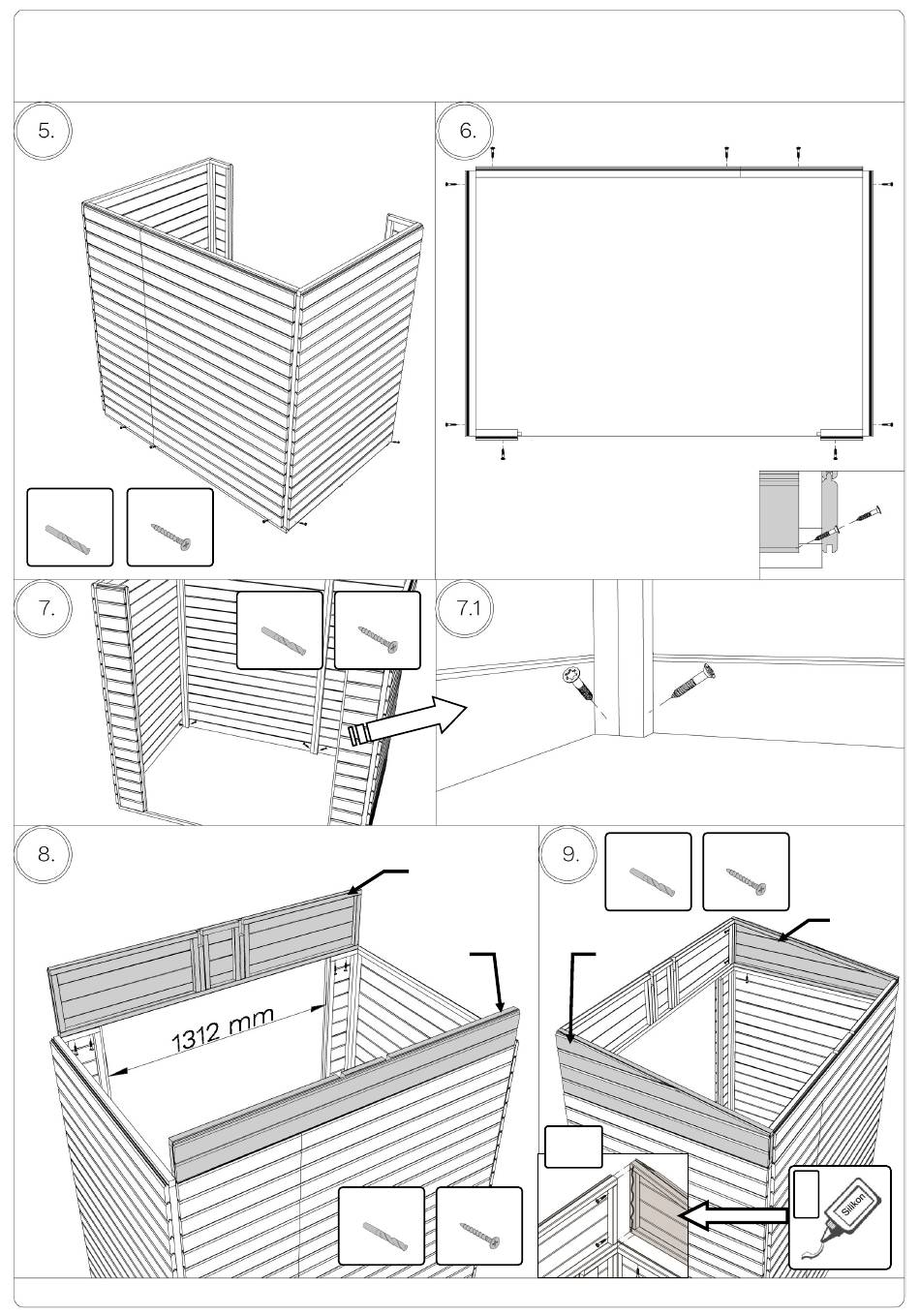 5.

6.

7.

7.1

8.

1312 mm

9.

Silikon