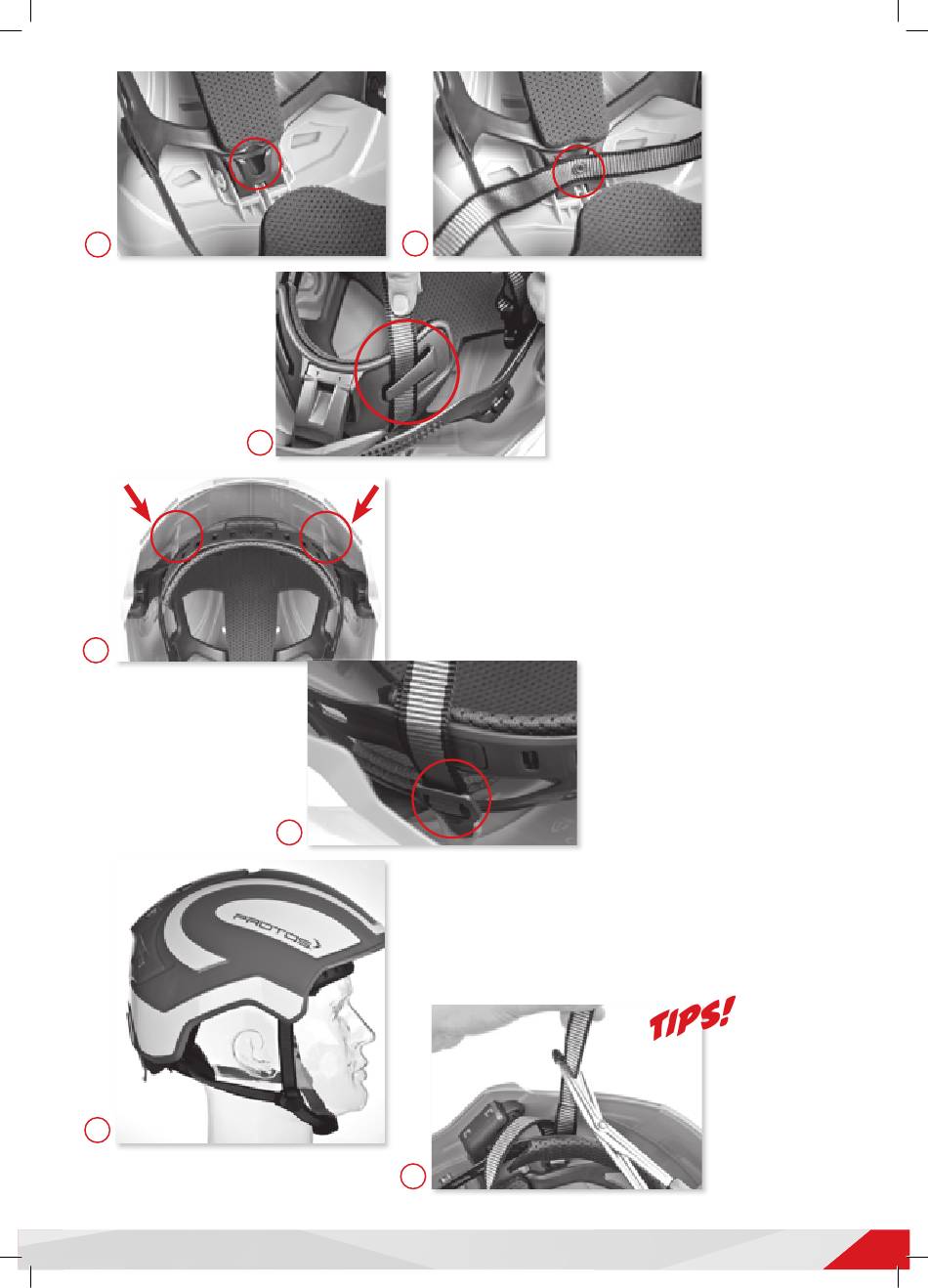 PROTOS

TIPS!