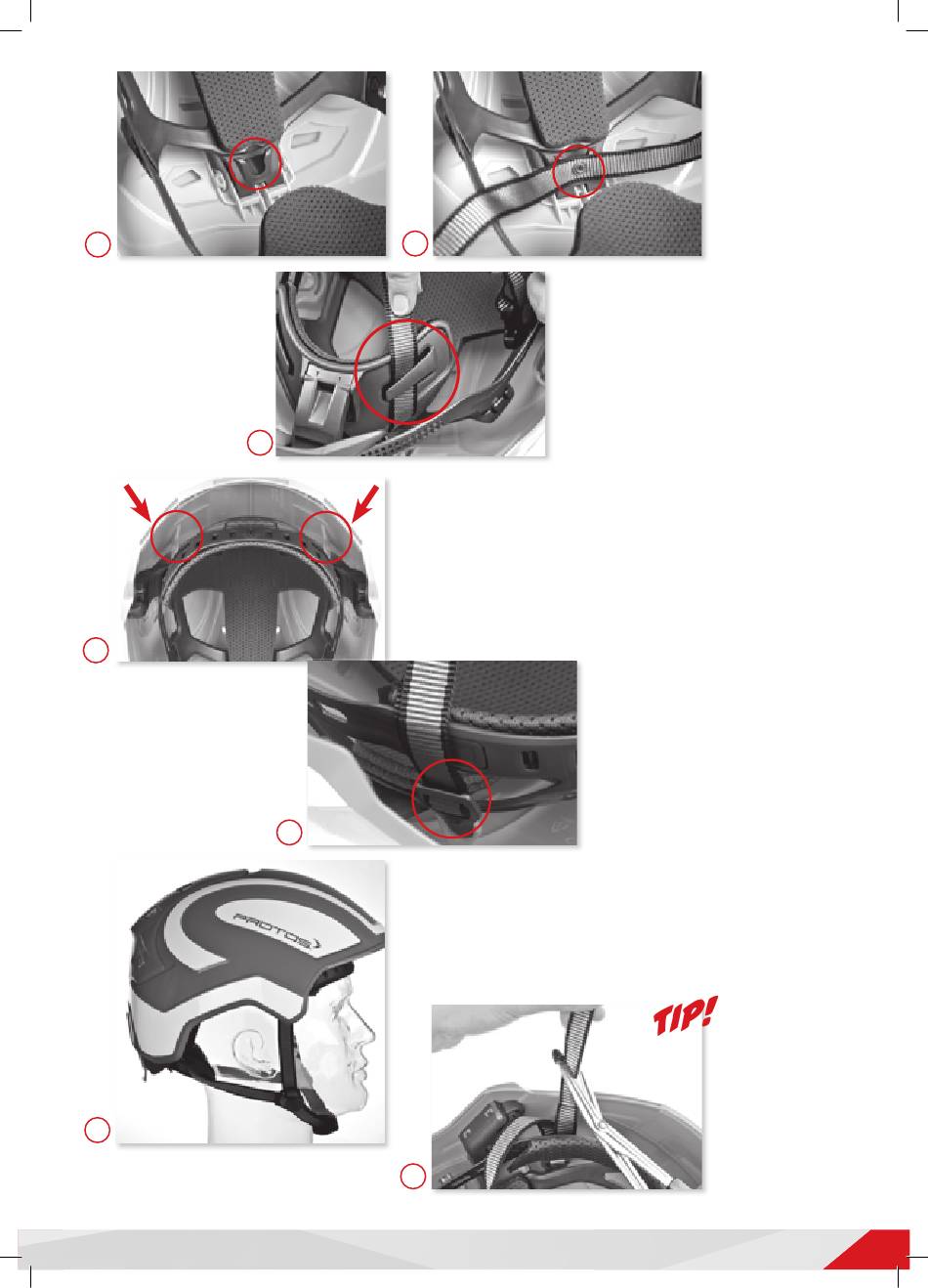 PROTOS

TIP!