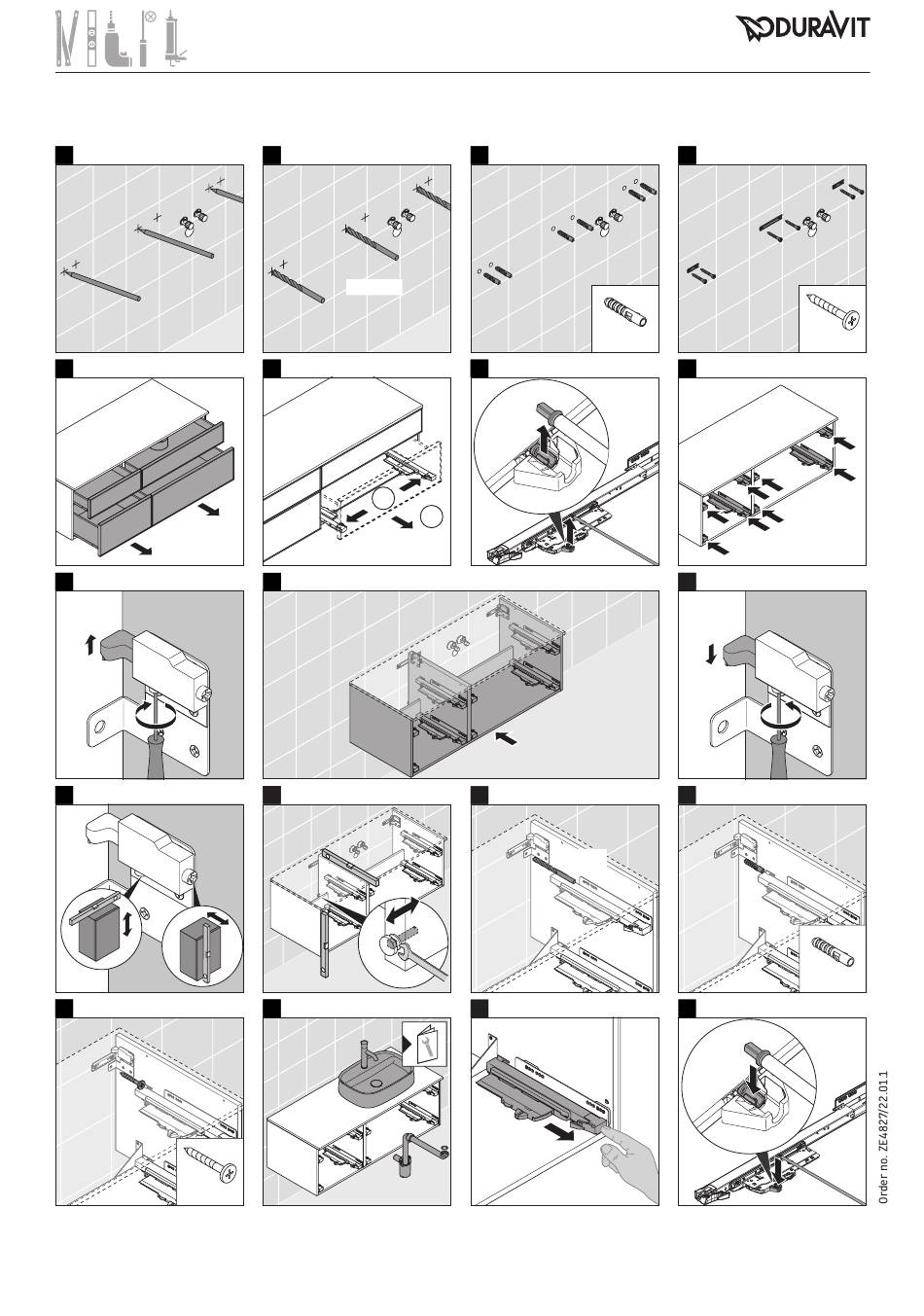 DURAVIT

Order no. ZE4827/22.01.1