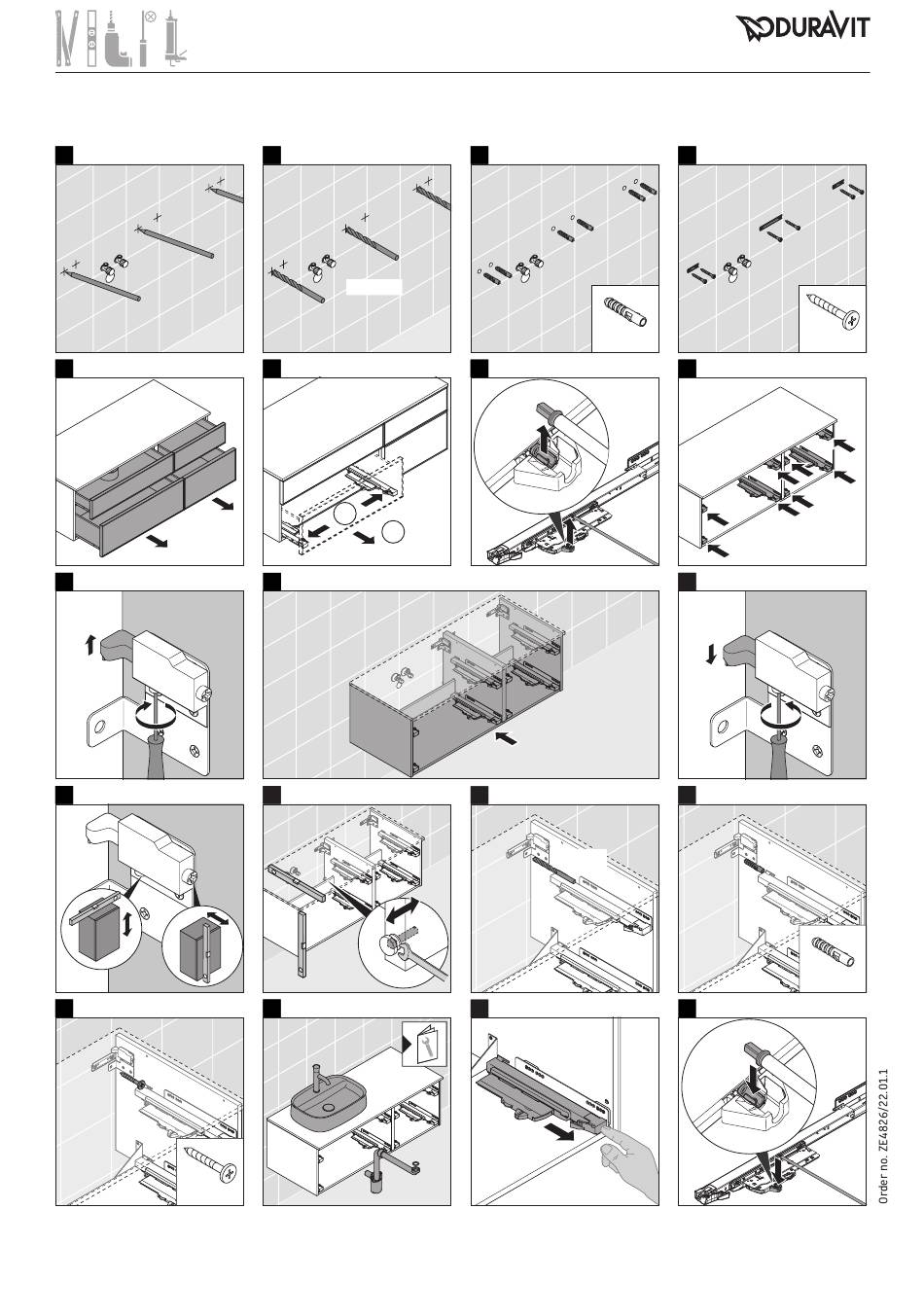 DURAVIT

Order no. ZE4826/22.01.1