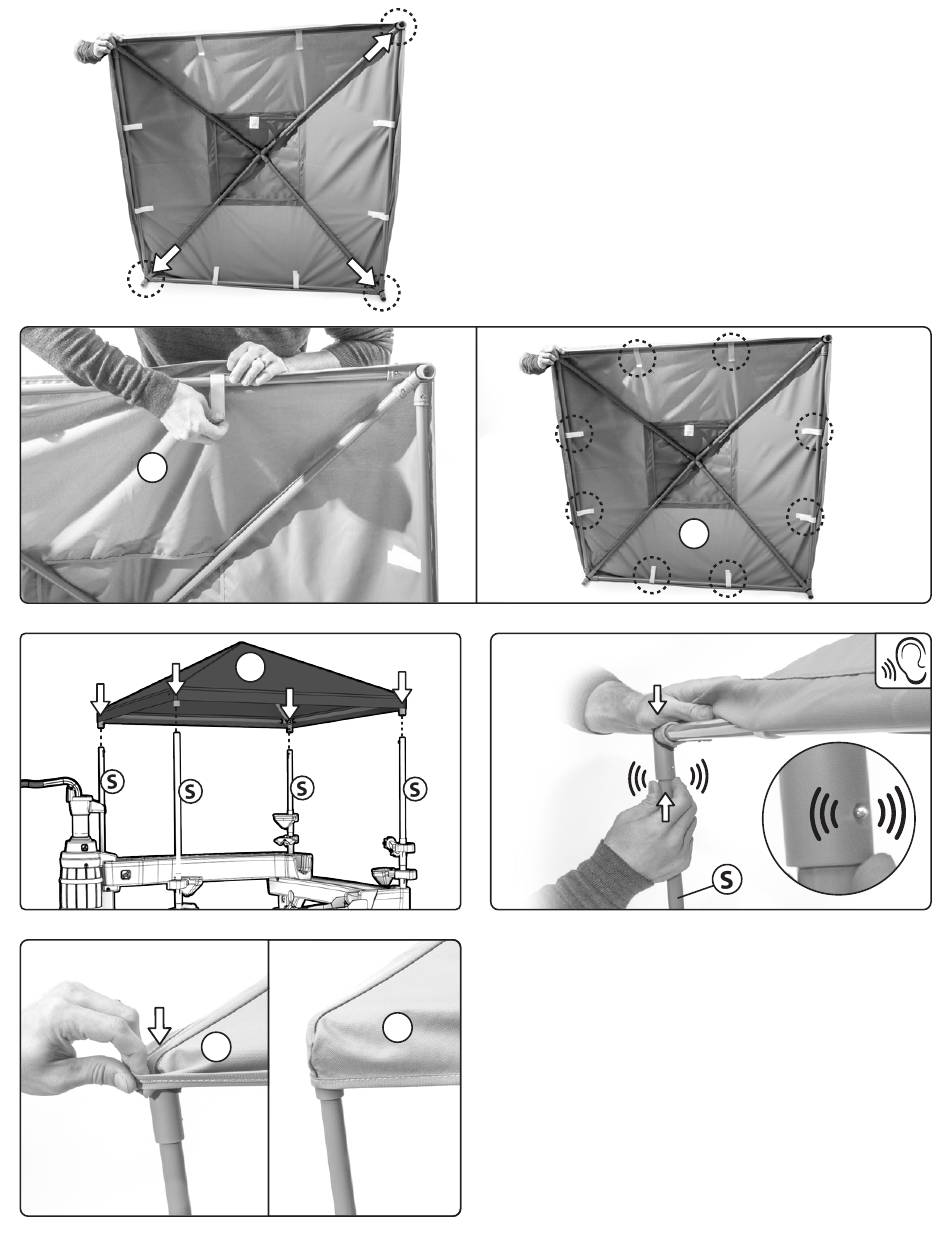 S

S

S

S

S