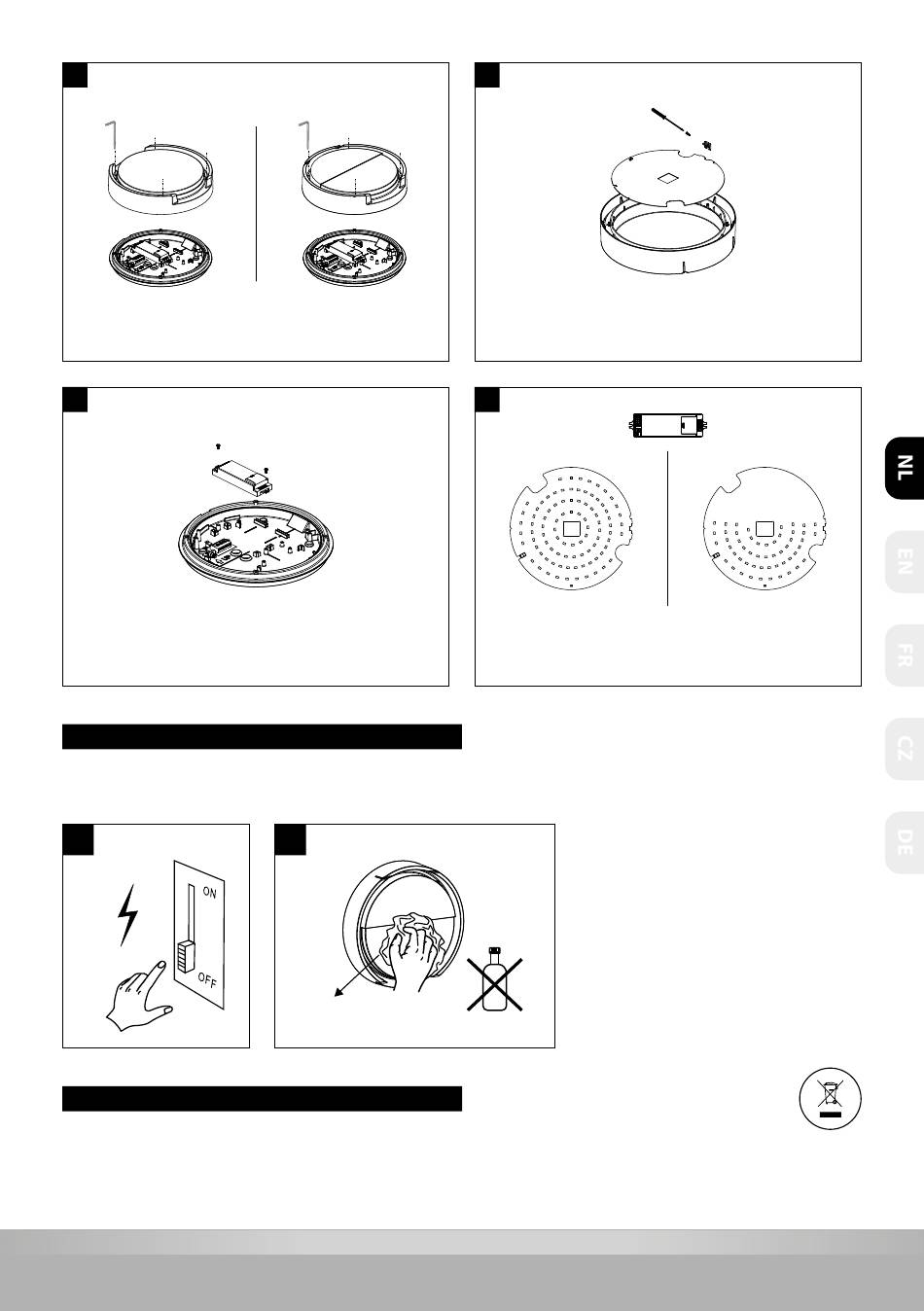 NL

EN

FR

CZ

DE

ON

OFF