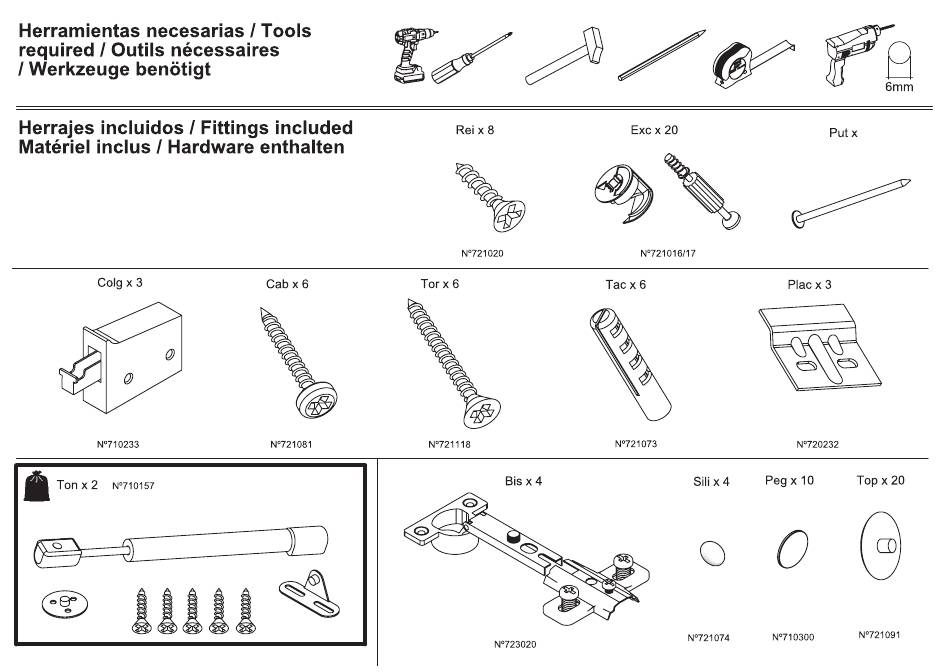 Herramientas necesarias / Tools required / Outils nécessaires / Werkzeuge benötigt

6mm

Herrajes incluidos / Fittings included Matériel inclus / Hardware enthalten

Rei x 8

Nº721020

Exc x 20

Nº721016/17

Put x

Colg x 3

Nº710233

Cab x 6

Nº721081

Tor x 6

Nº721118

Tac x 6

Nº721073

Plac x 3

Nº720232

Ton x 2 Nº710157

Bis x 4

Nº723020

Sili x 4

Nº721074

Peg x 10

Nº710300

Top x 20

Nº721091