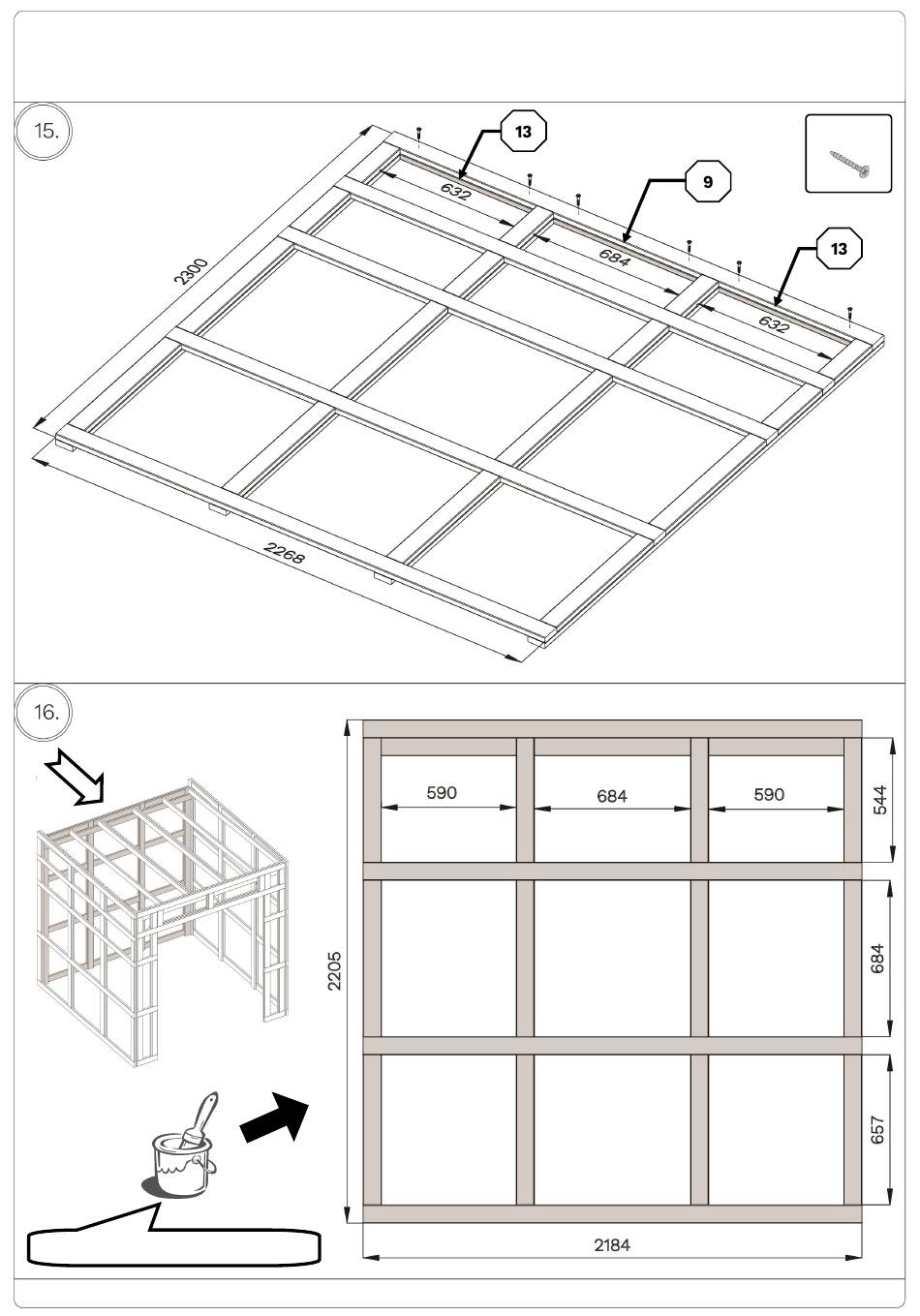 15.

13

9

13

632

684

632

2300

2268

16.

590

684

590

544

684

657

2205

2184