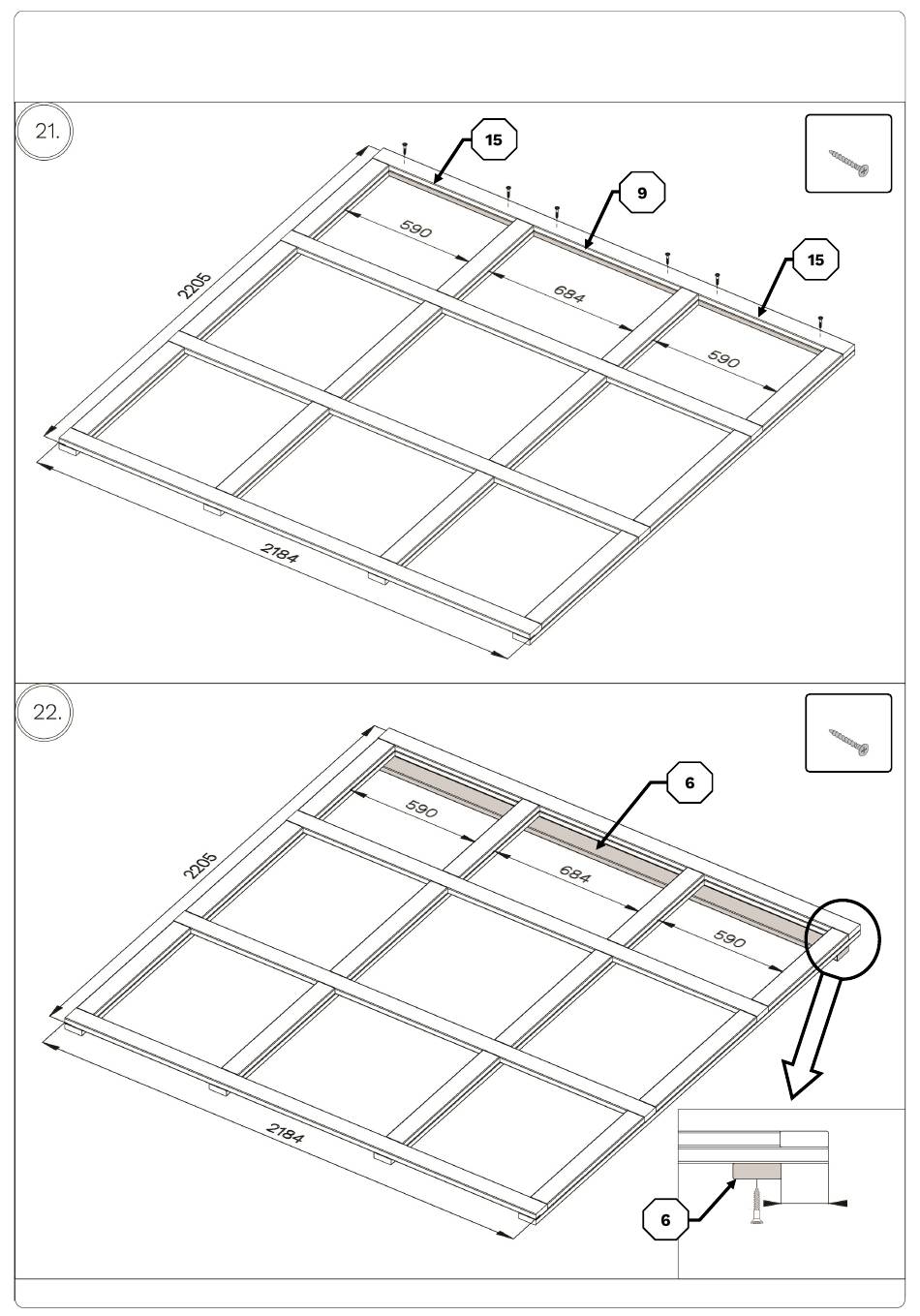 21.

15

9

15

590

684

590

2205

2184

22.

6

590

684

590

2205

2184

6