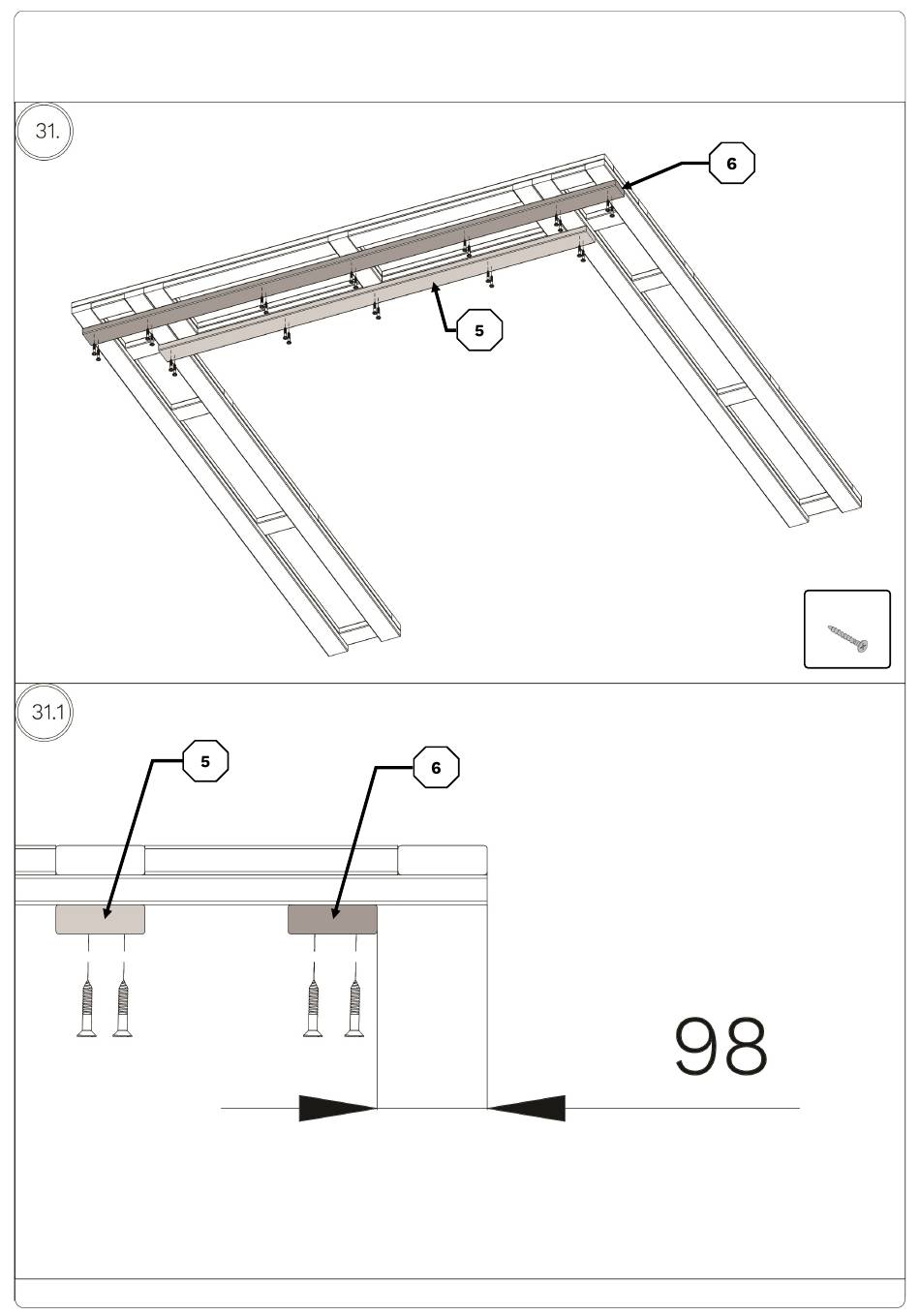 31.

6

5

31.1

5

6

98