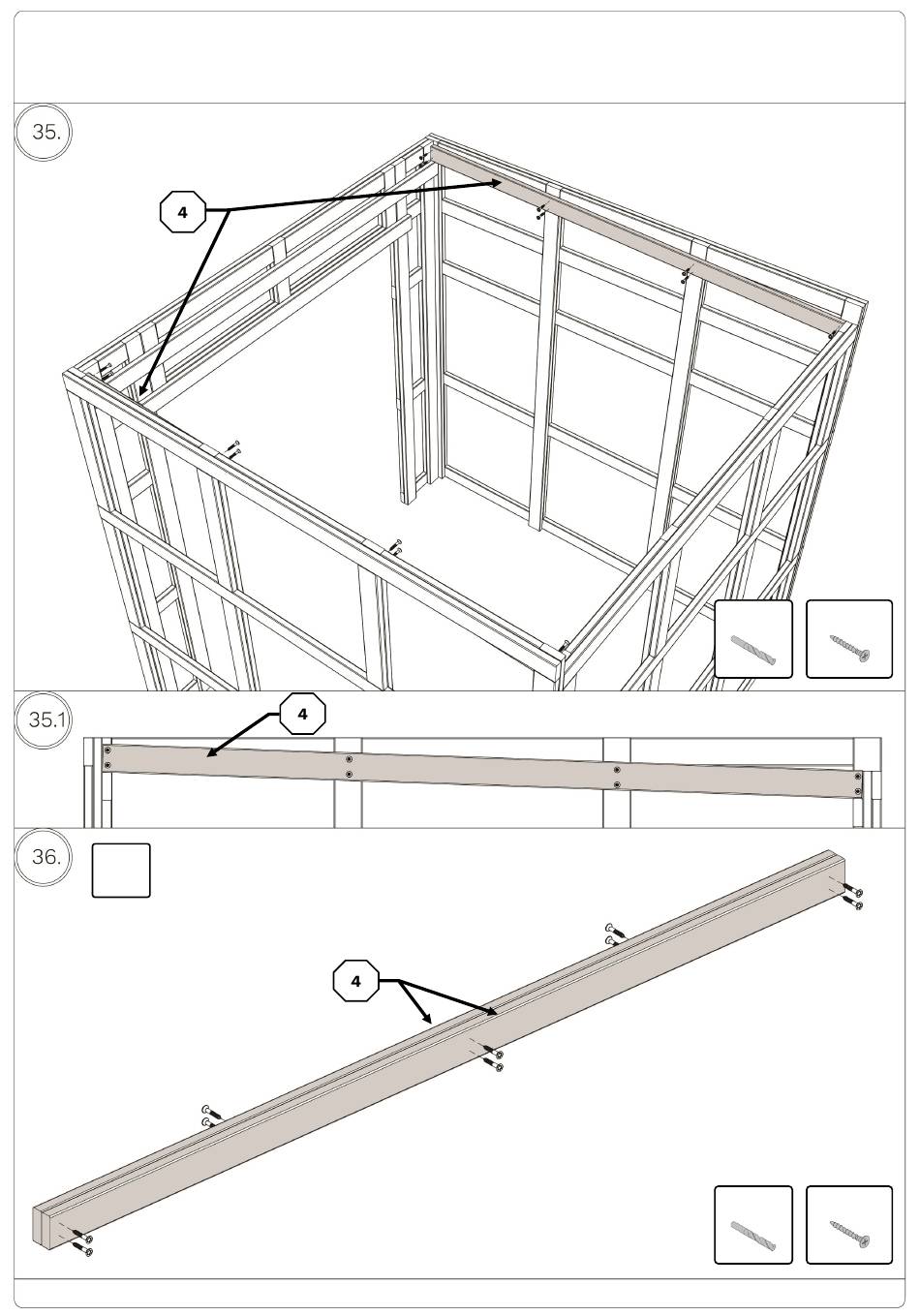 35.

4

35.1

4

36.

4