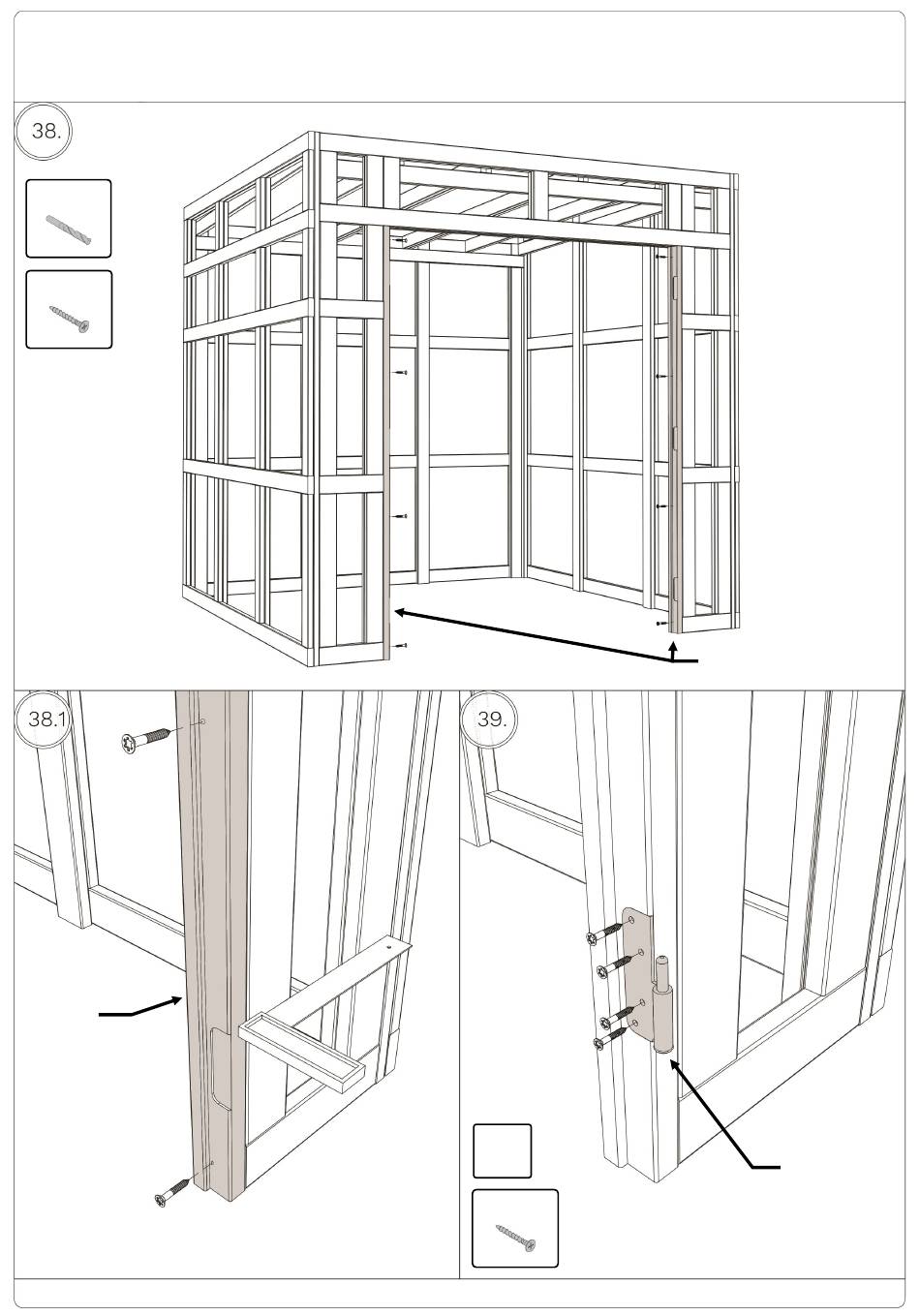 38.

38.1

39.