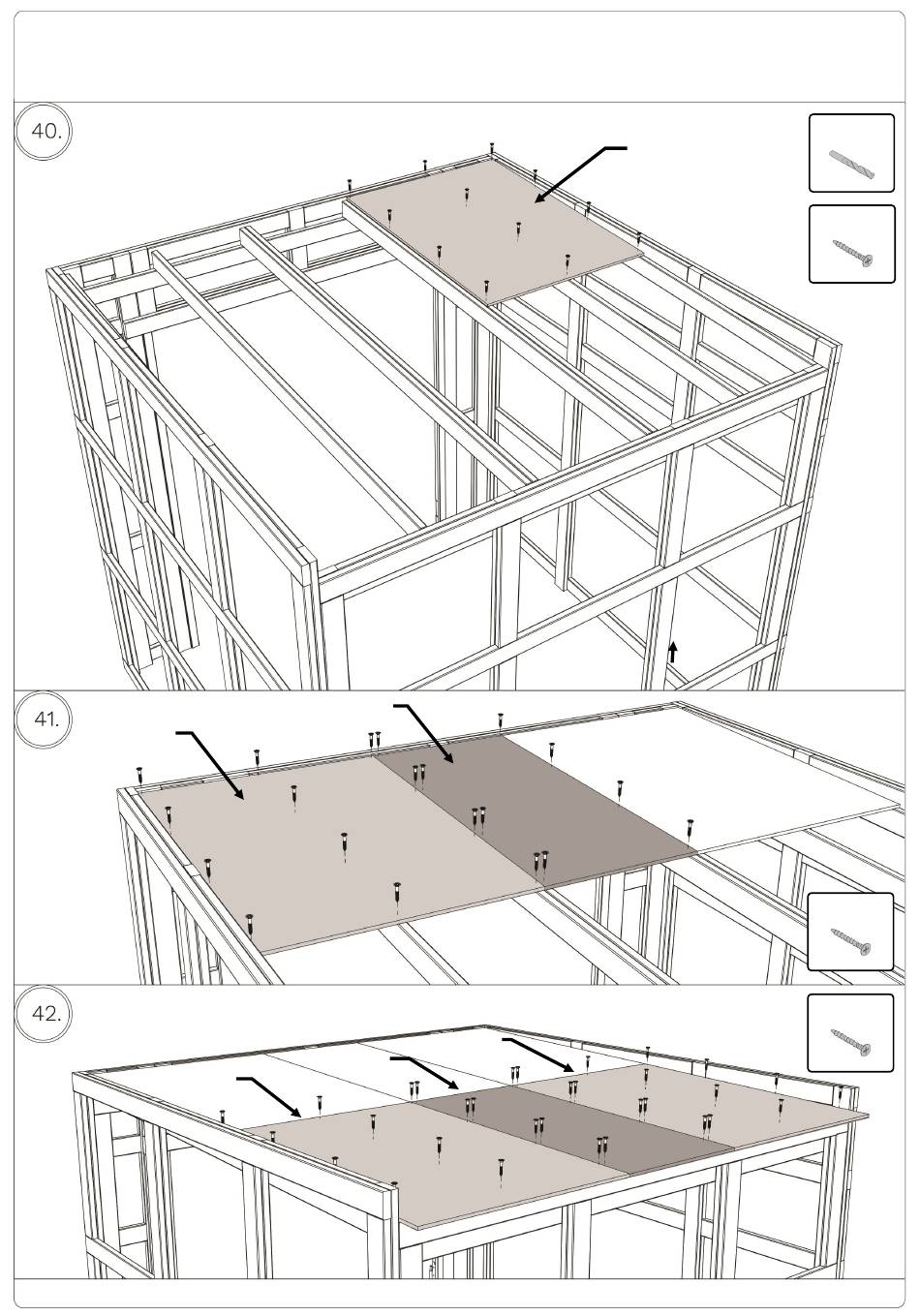 40.

41.

42.