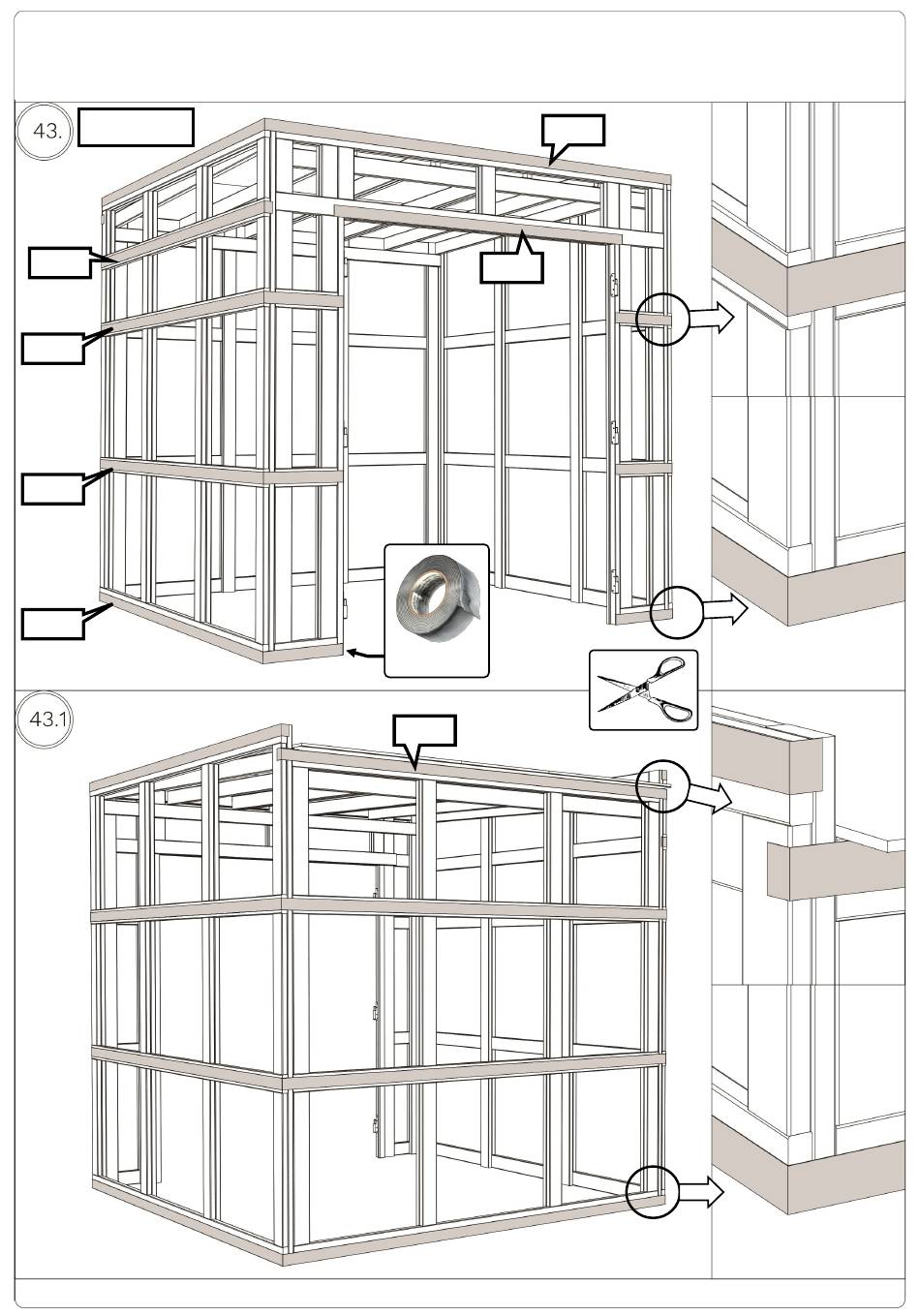 43.

43.1