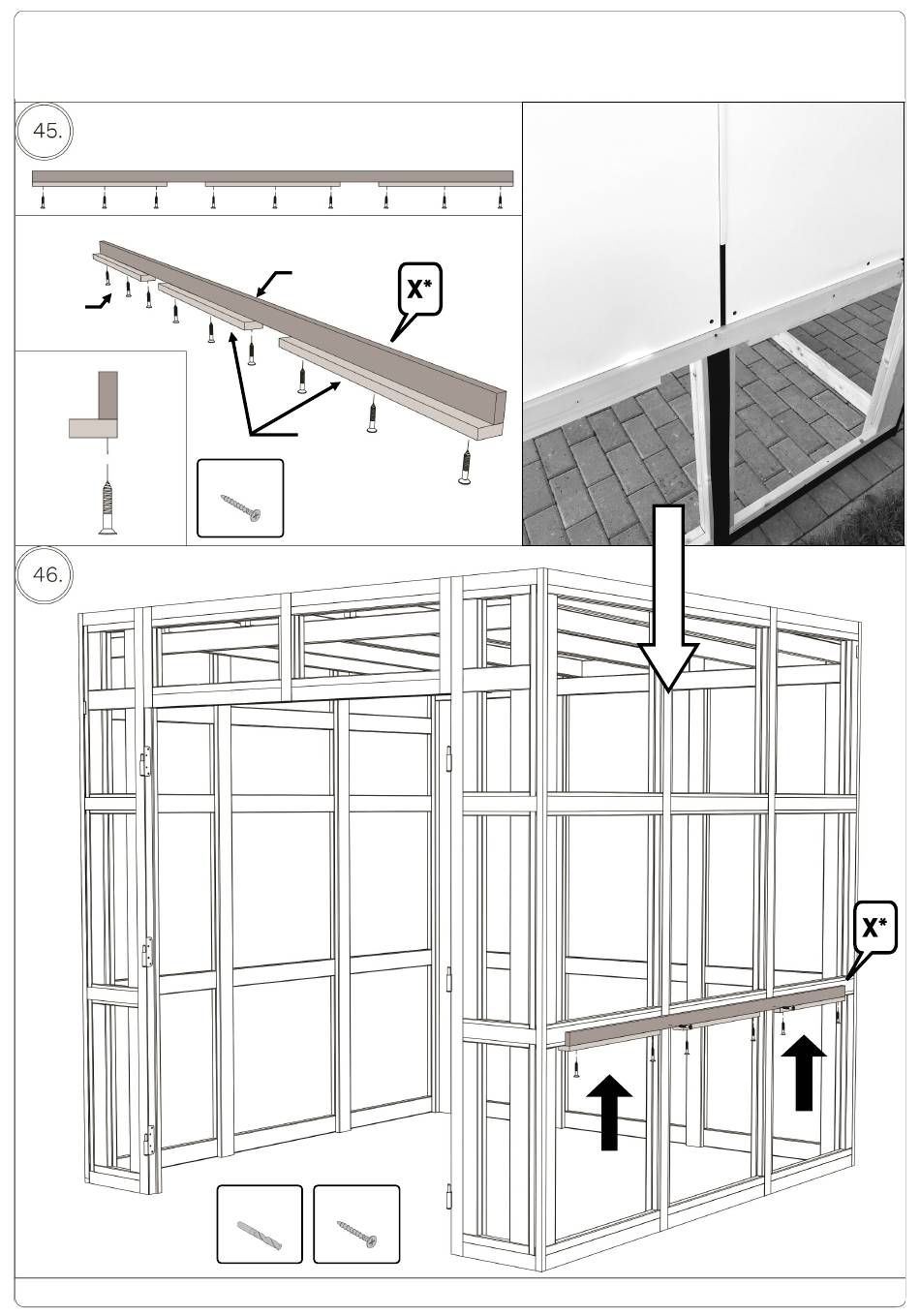 45.

X*

46.

X*