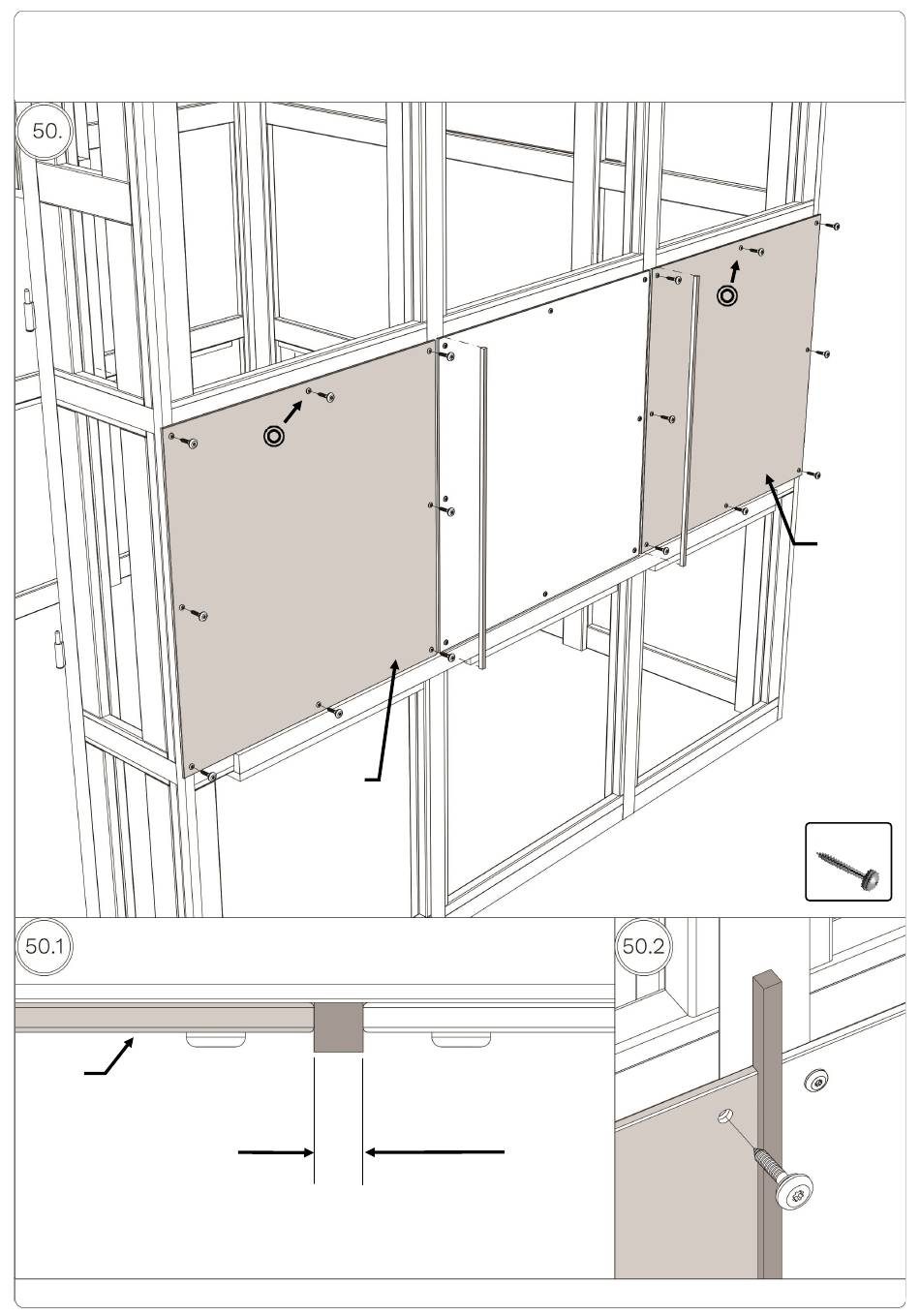 50.

50.1

50.2