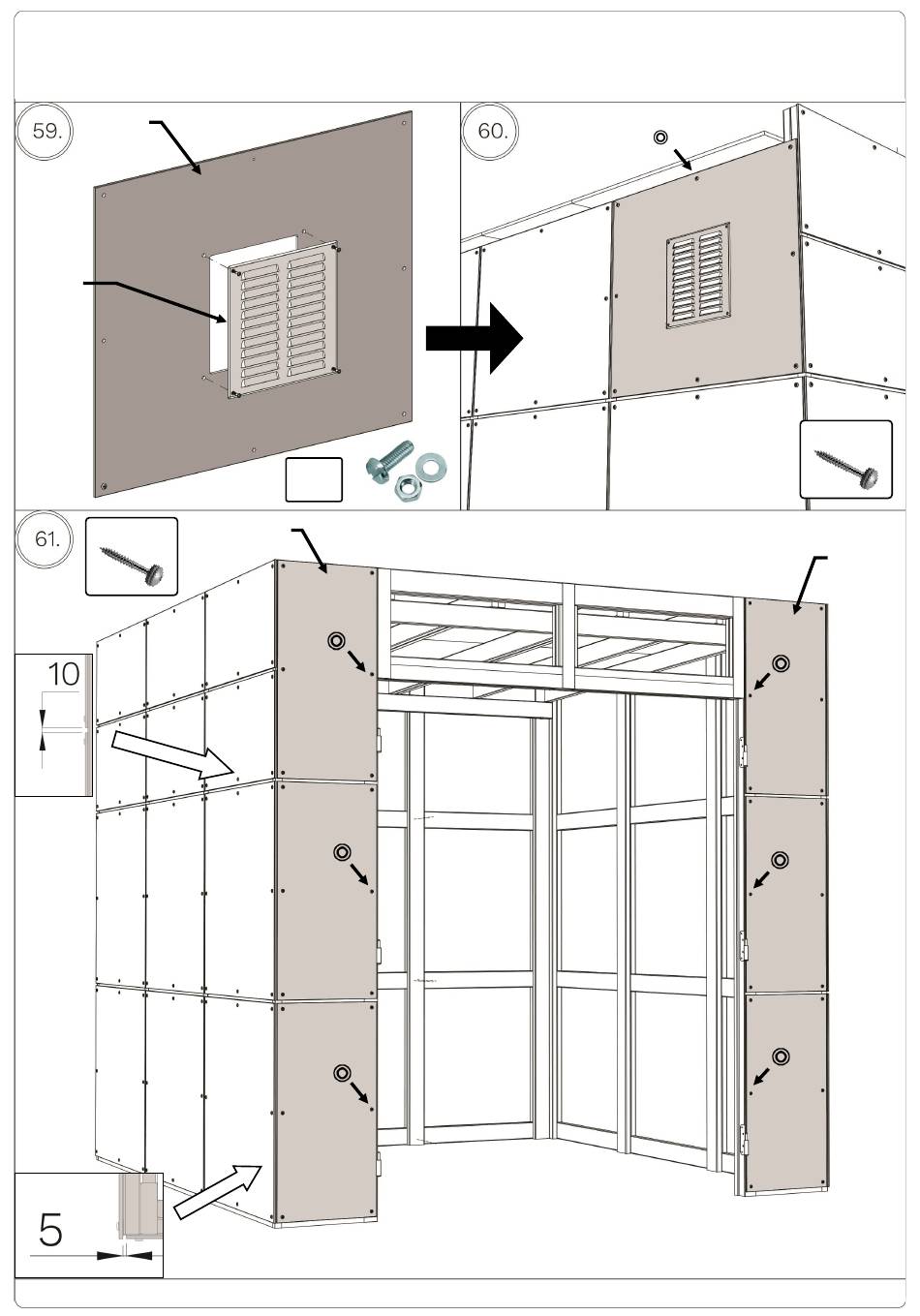 59.

60.

61.

10

5