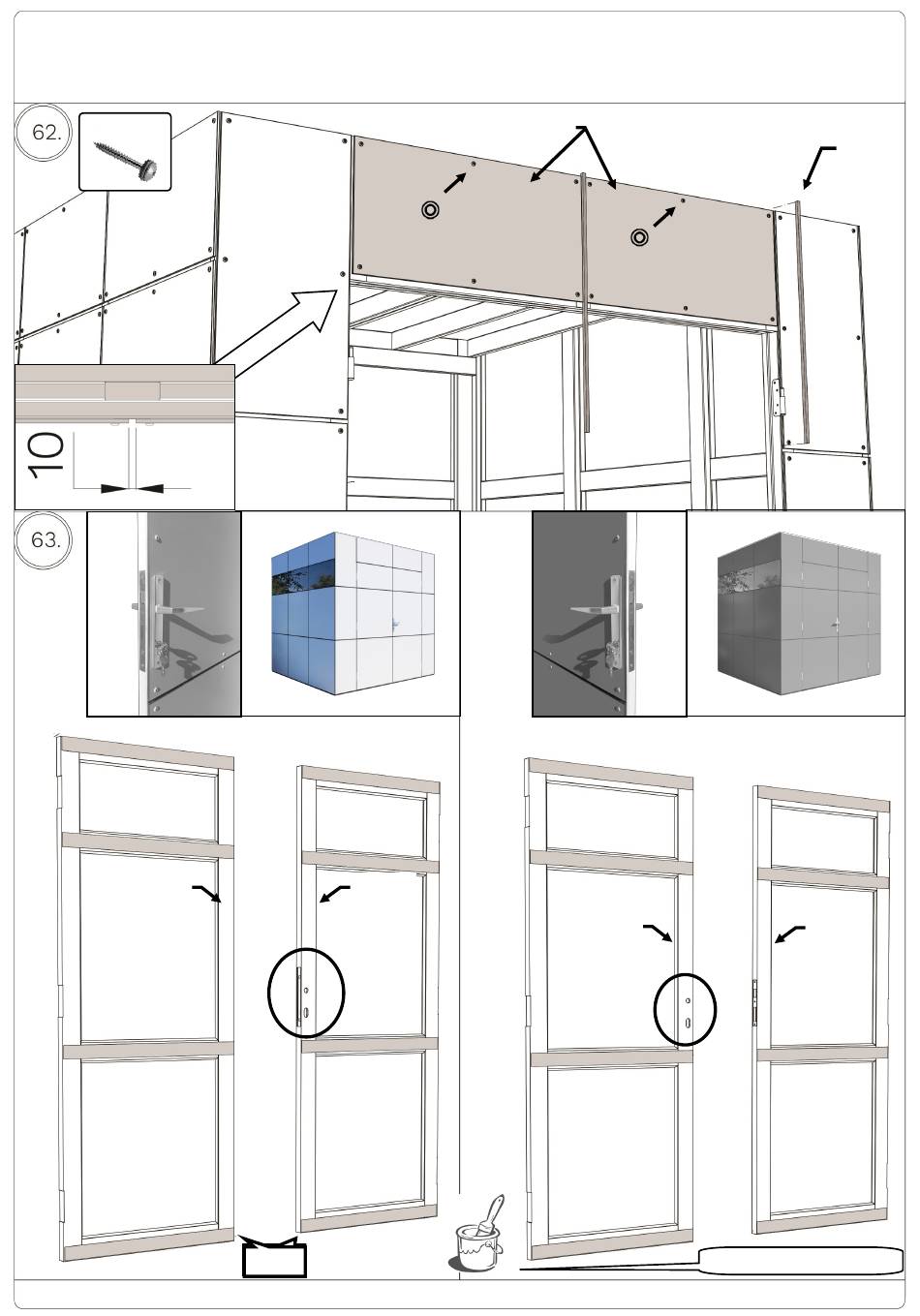 62.

10

63.