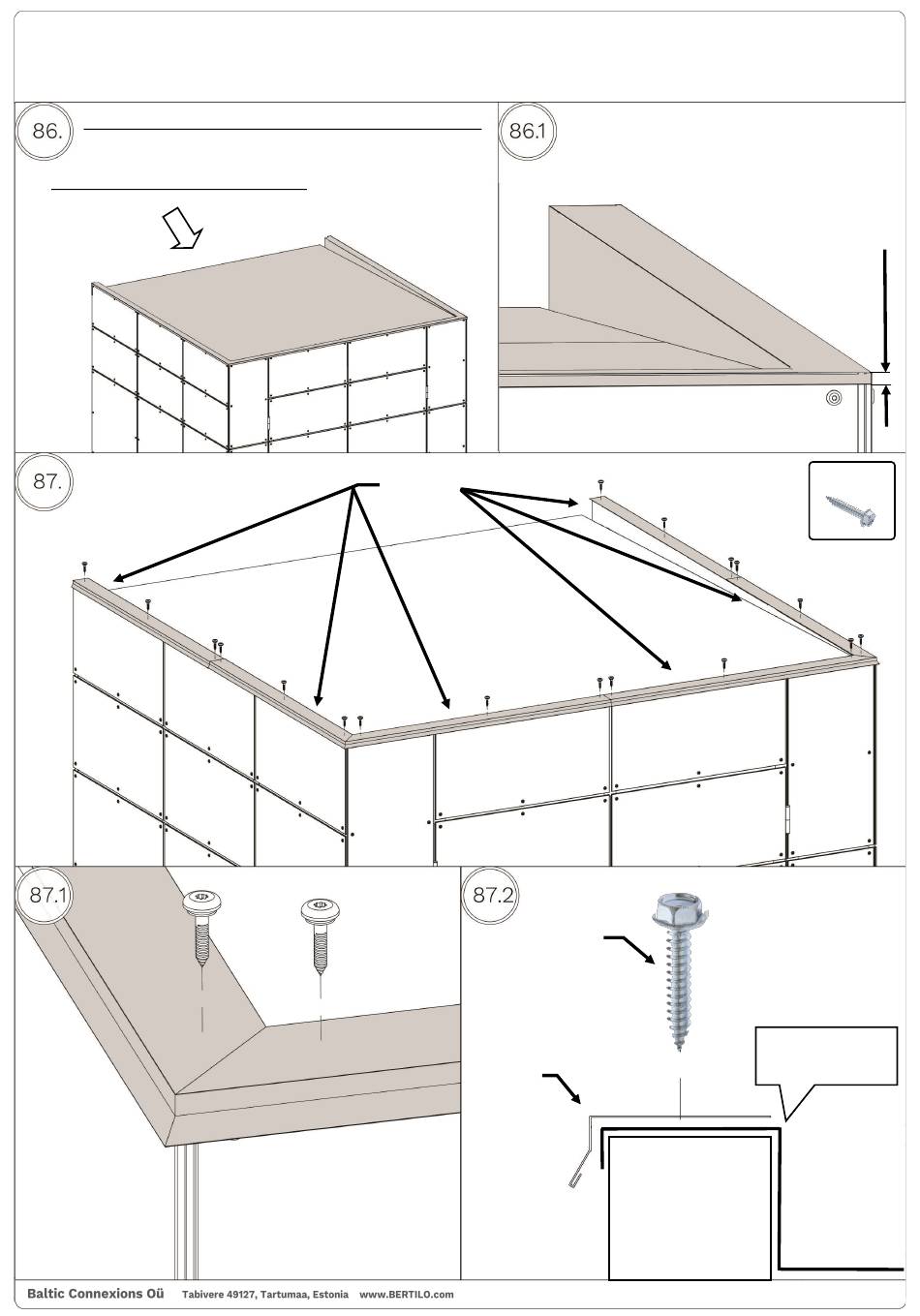 86.

86.1

87.

87.1

87.2

Baltic Connexions Oü Tabivere 49127, Tartumaa, Estonia www.BERTILO.com