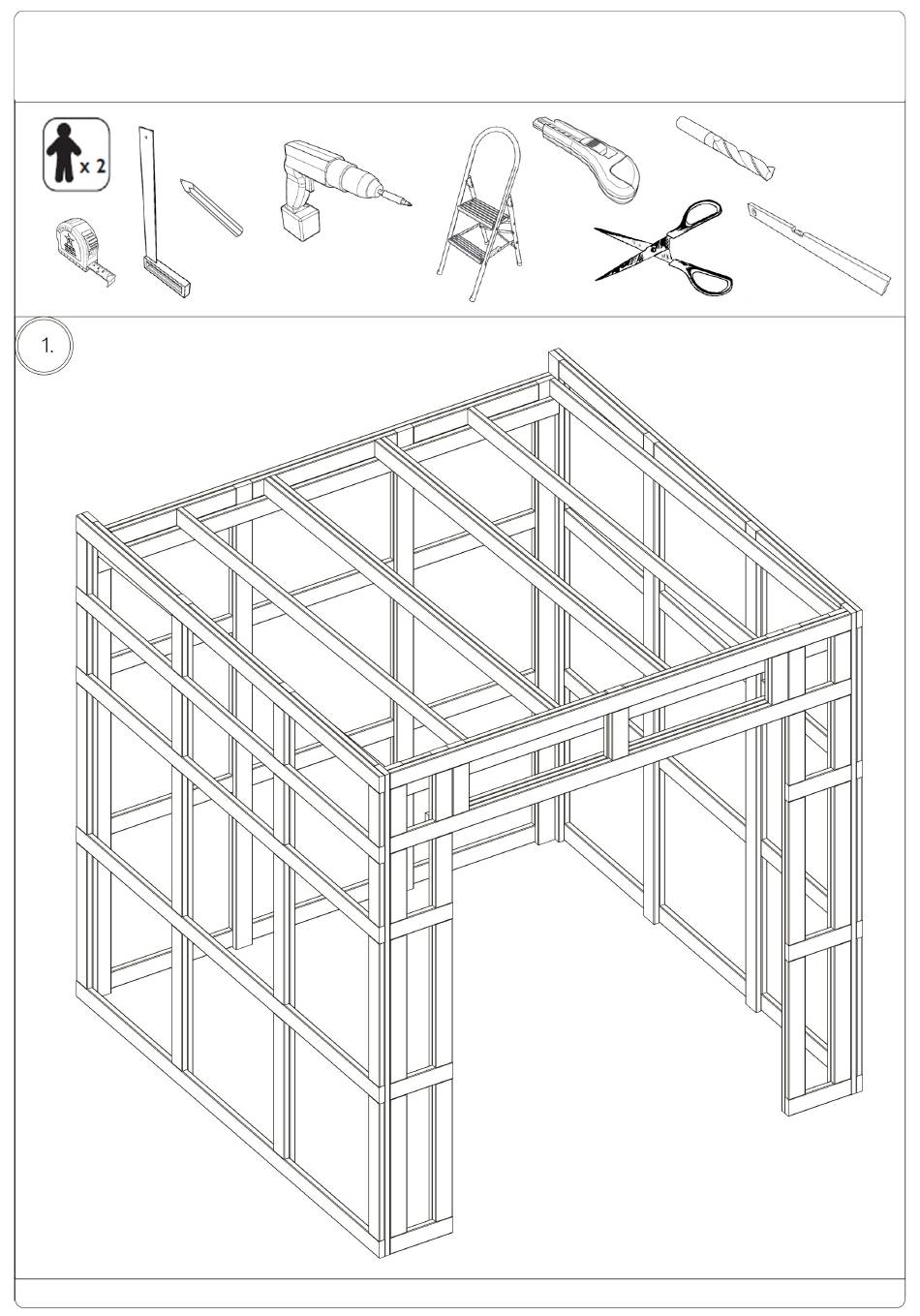 x 2

1.