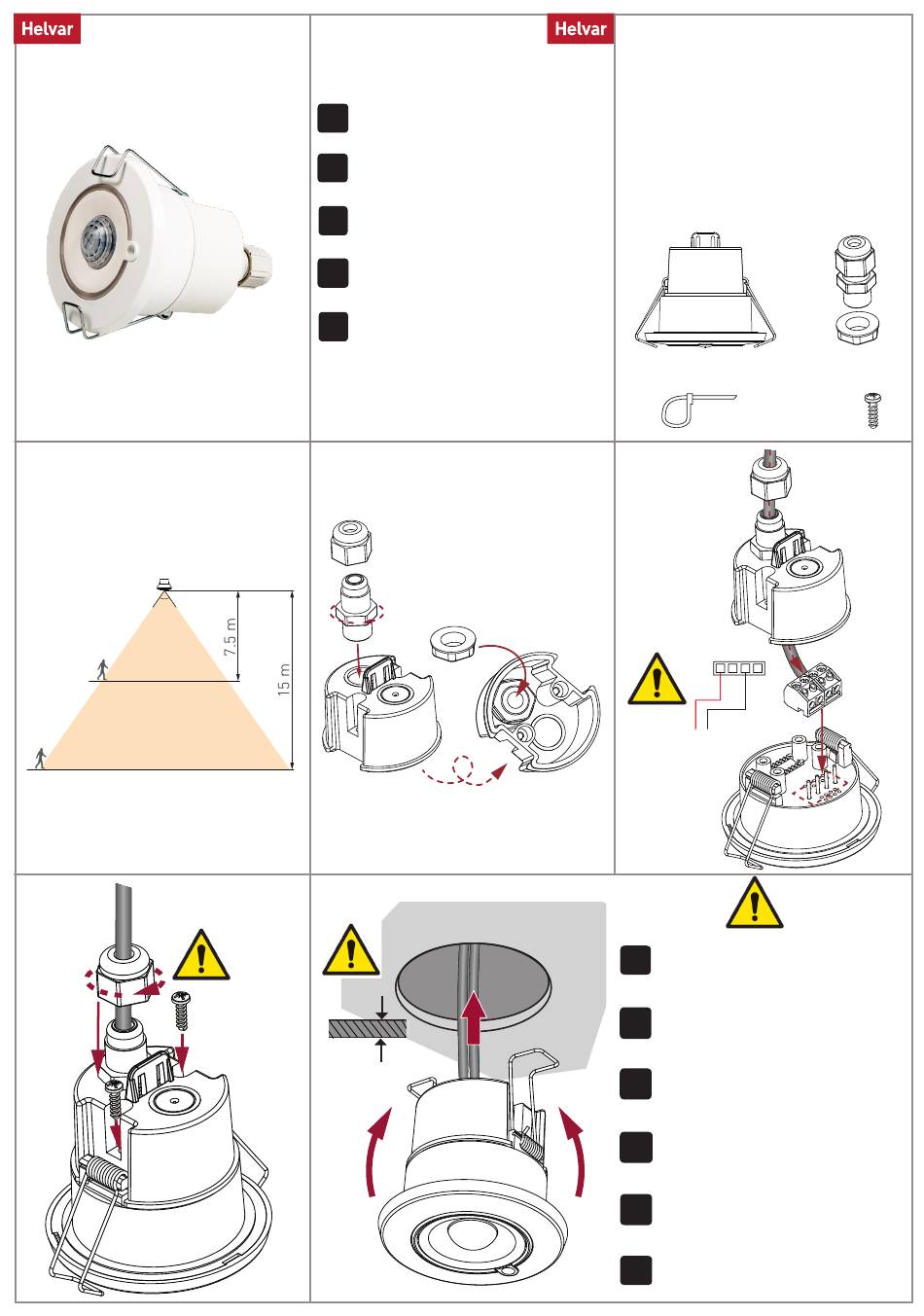 Helvar

Helvar

7.5 m

15 m