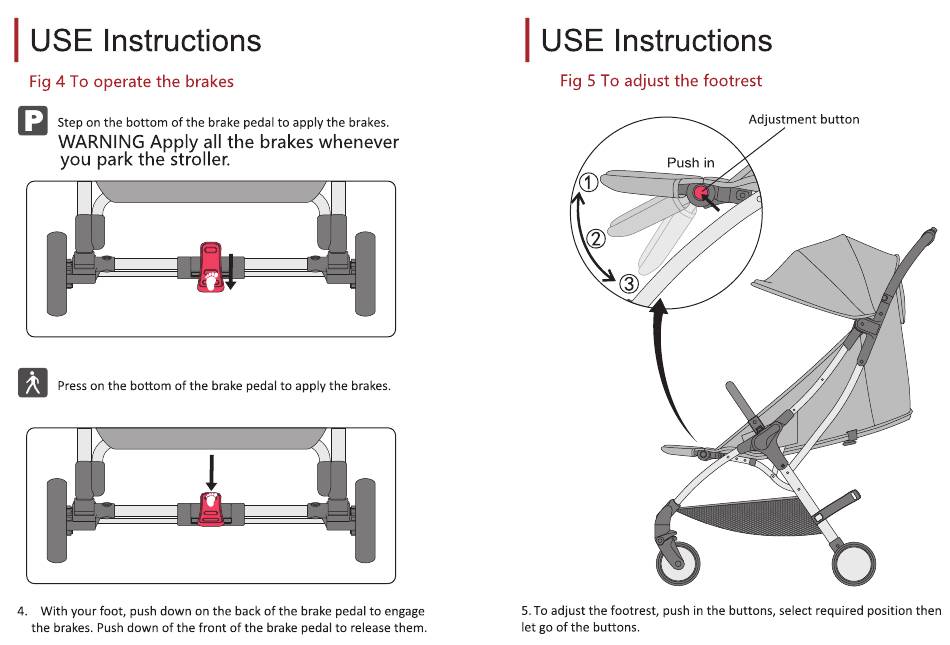 USE Instructions

Fig 4 To operate the brakes

P Step on the bottom of the brake pedal to apply the brakes.
WARNING Apply all the brakes whenever you park the stroller.

Press on the bottom of the brake pedal to apply the brakes.

4. With your foot, push down on the back of the brake pedal to engage the brakes. Push down of the front of the brake pedal to release them.

USE Instructions

Fig 5 To adjust the footrest

Adjustment button

Push in

①

②

③

5. To adjust the footrest, push in the buttons, select required position then let go of the buttons.