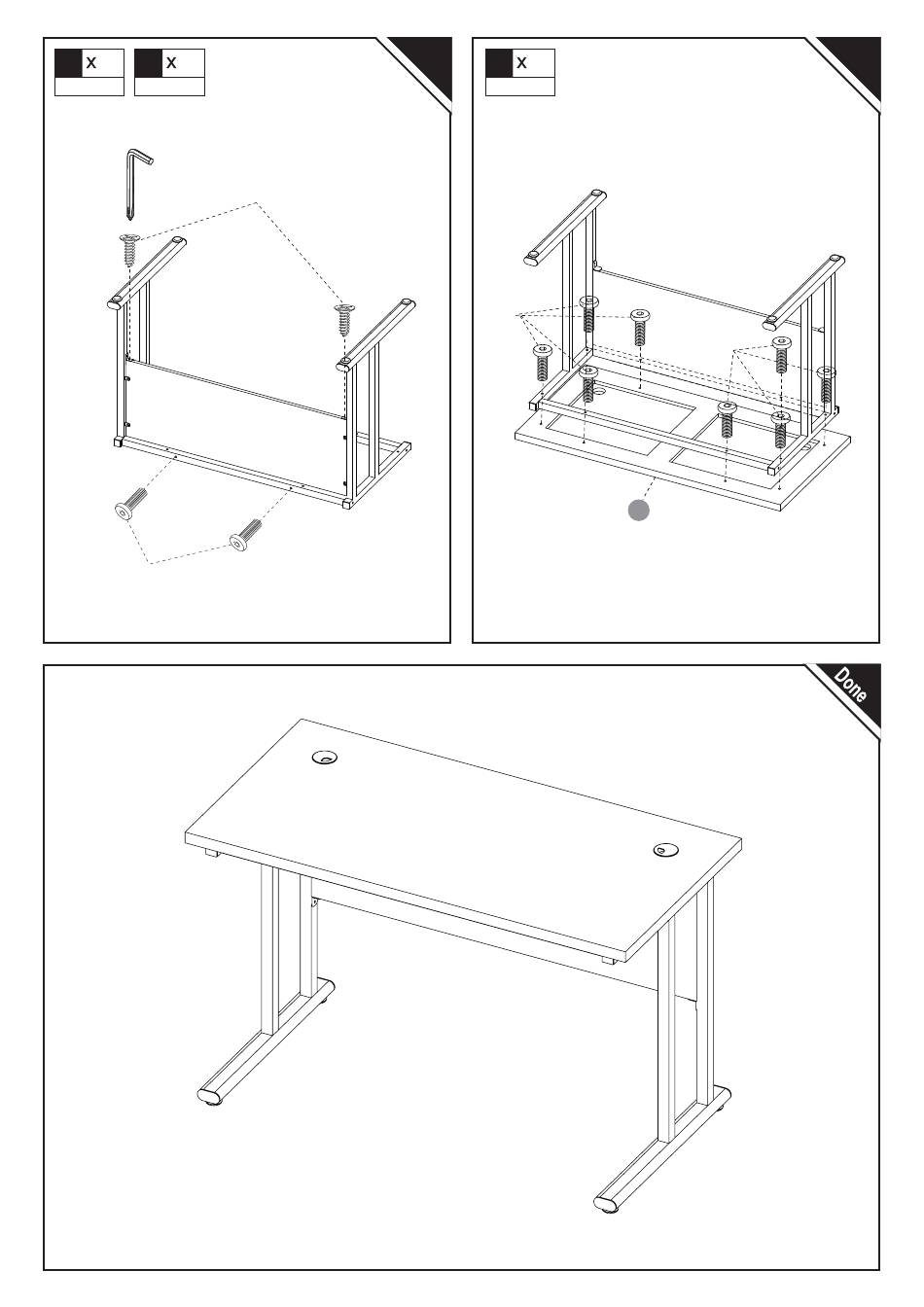 x x

x

Done