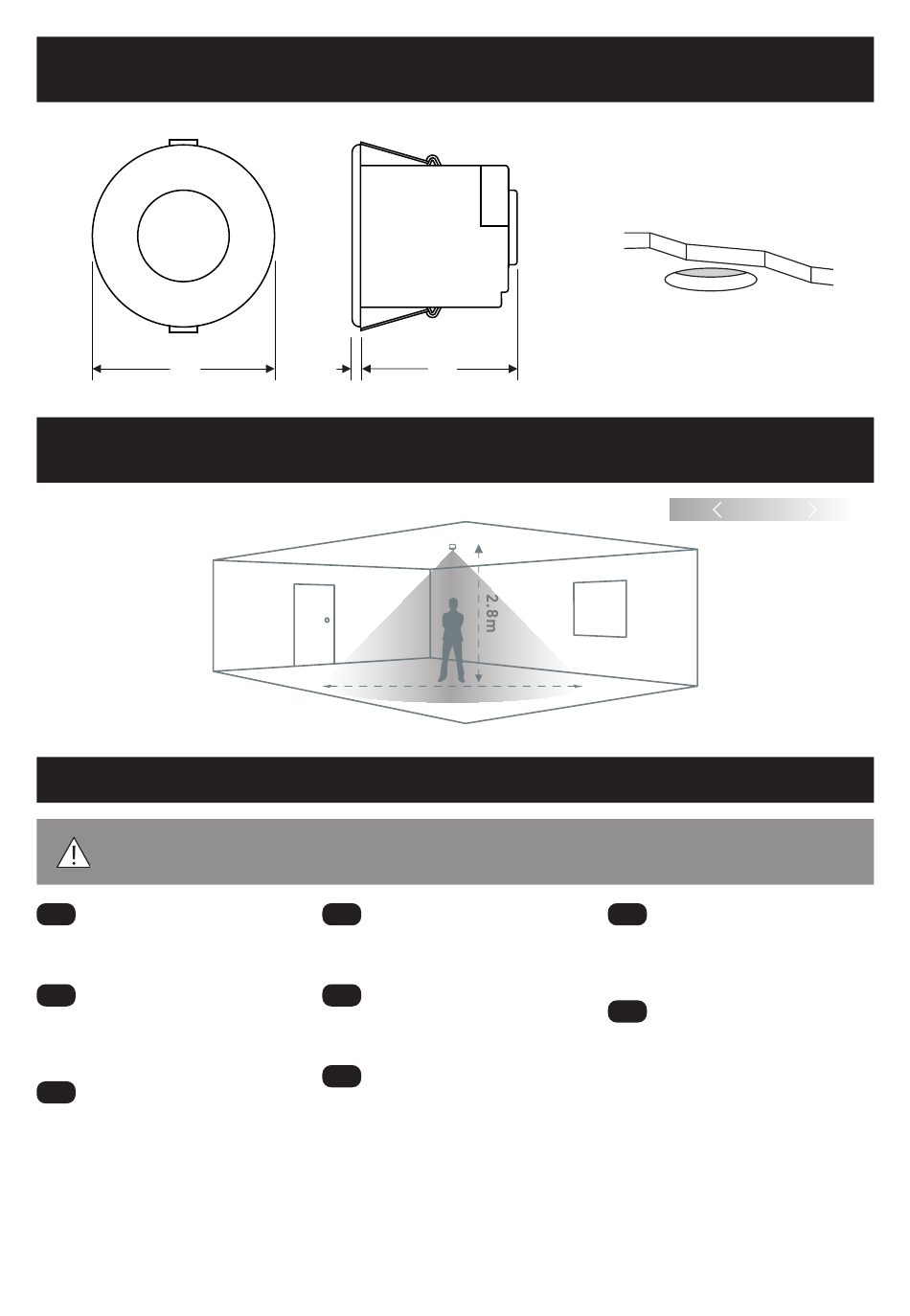 2.8m