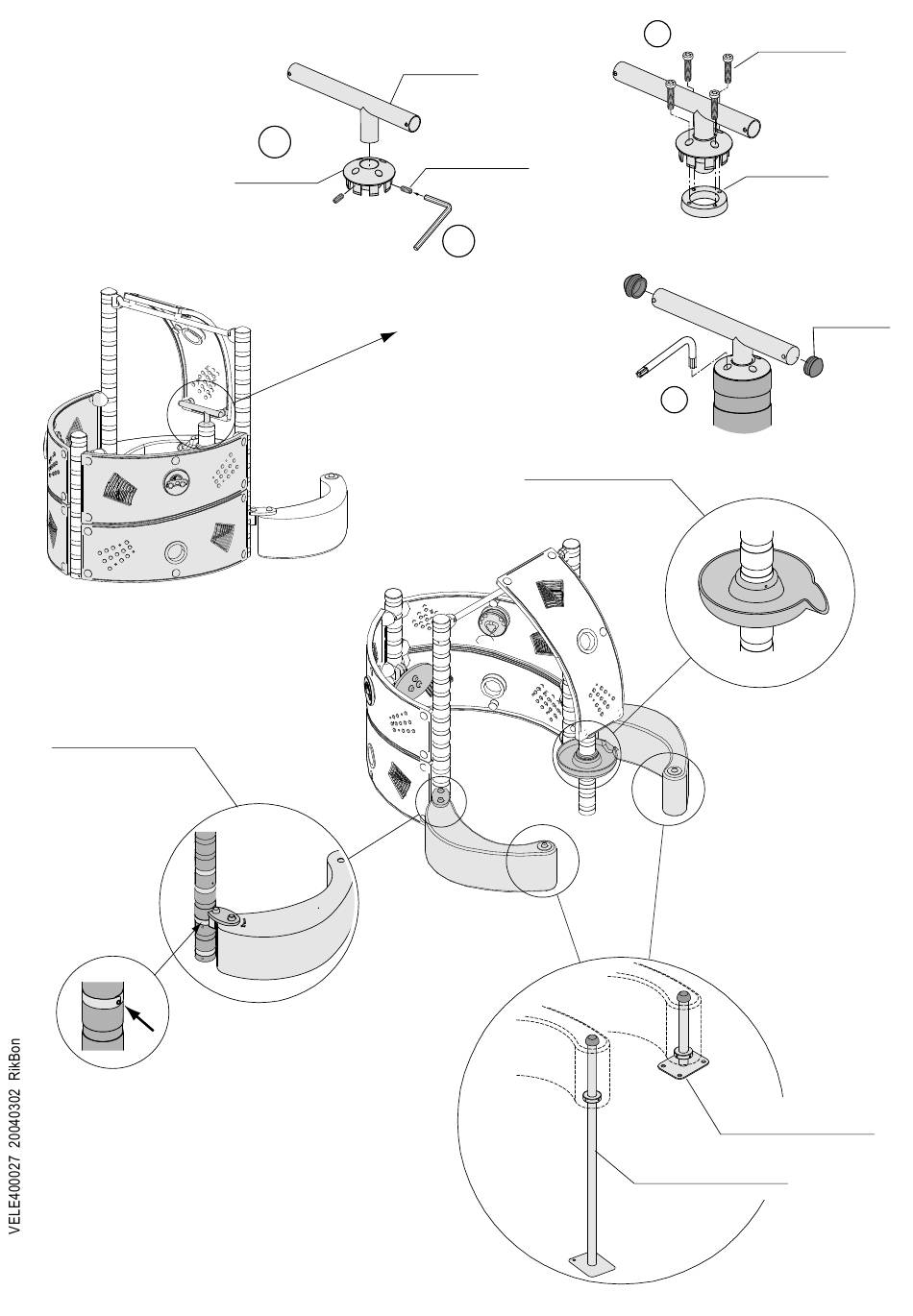 VELE400027 20040302 RikBon