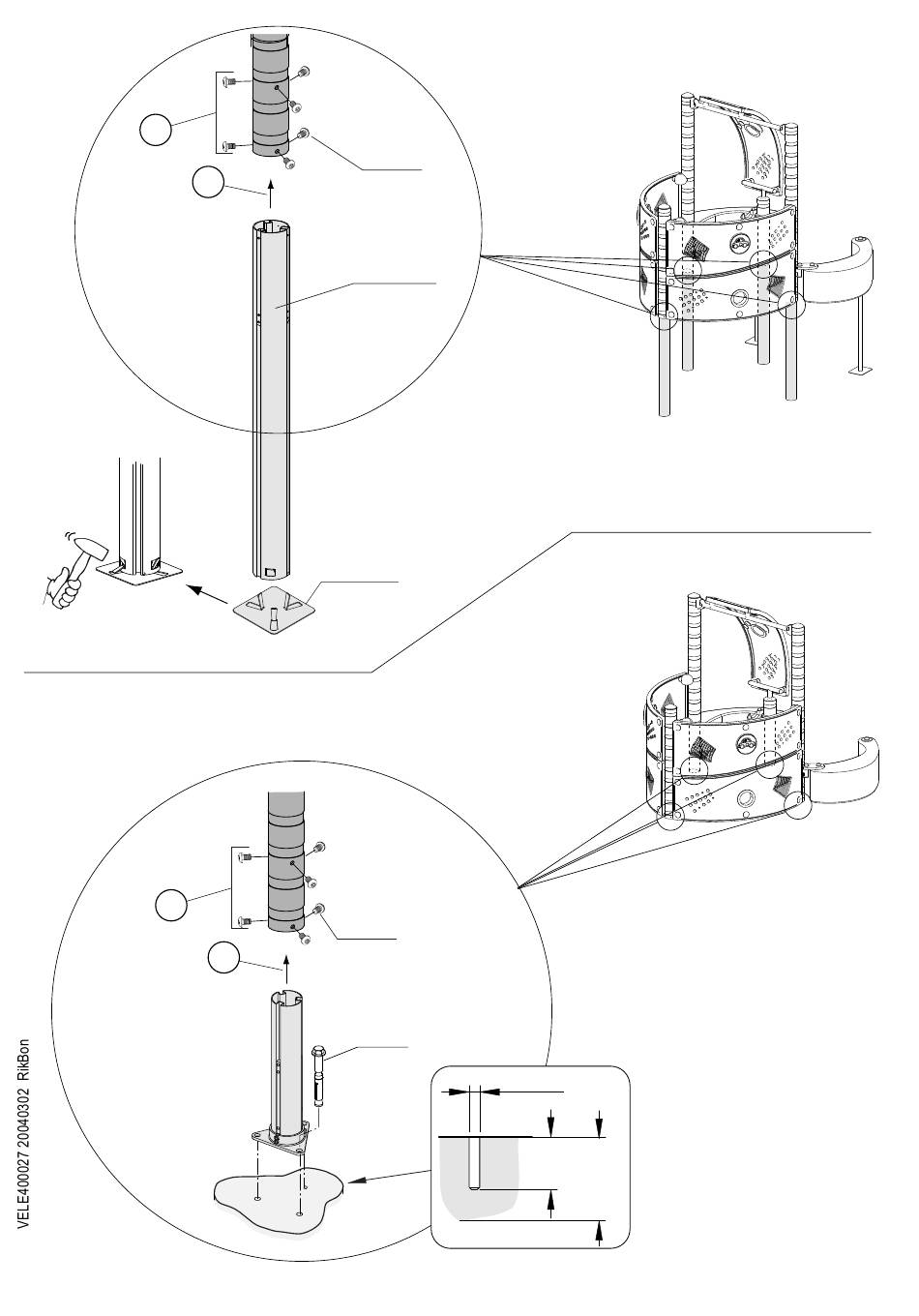 VELE400027 20040302 RikBon