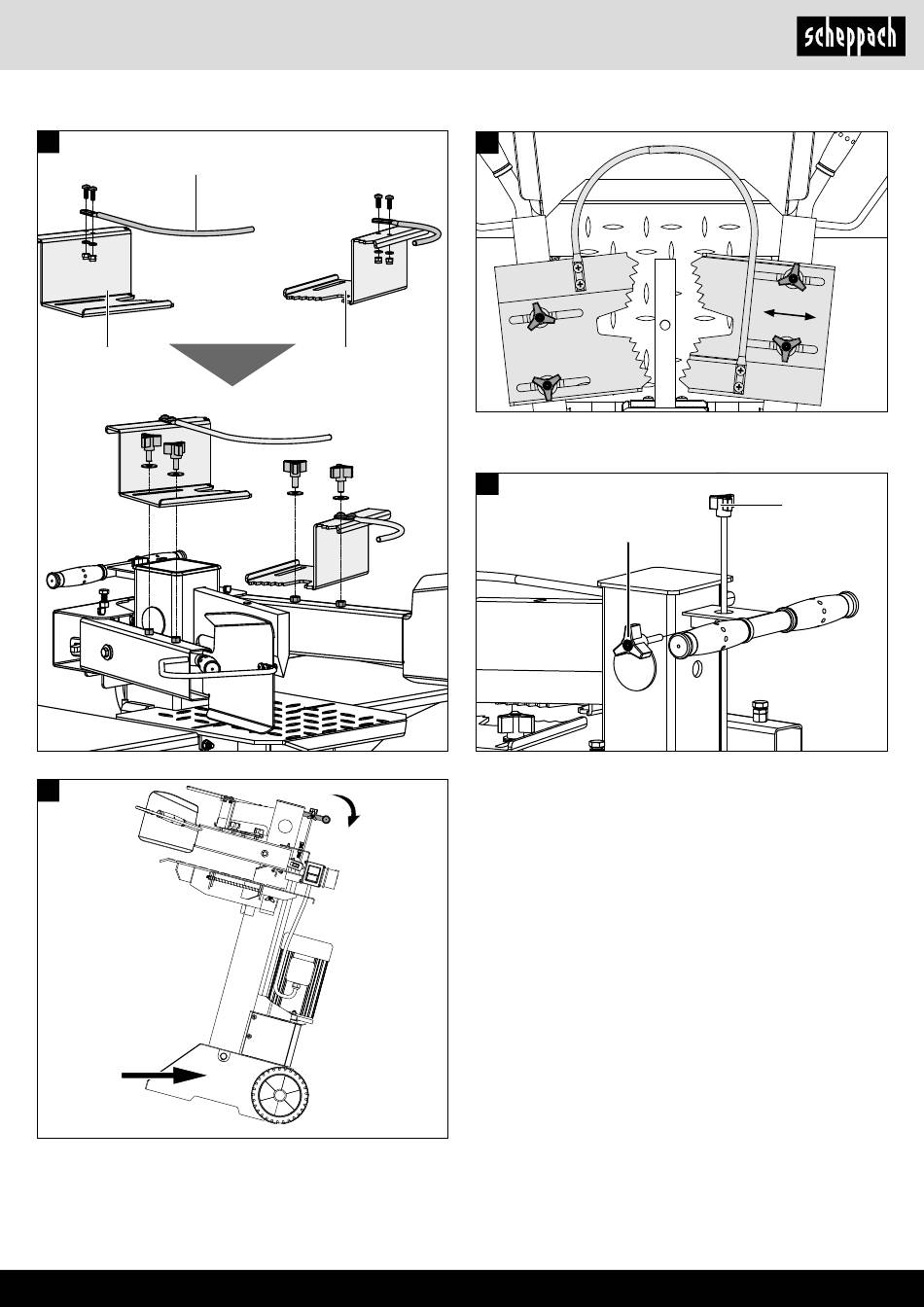 scheppach