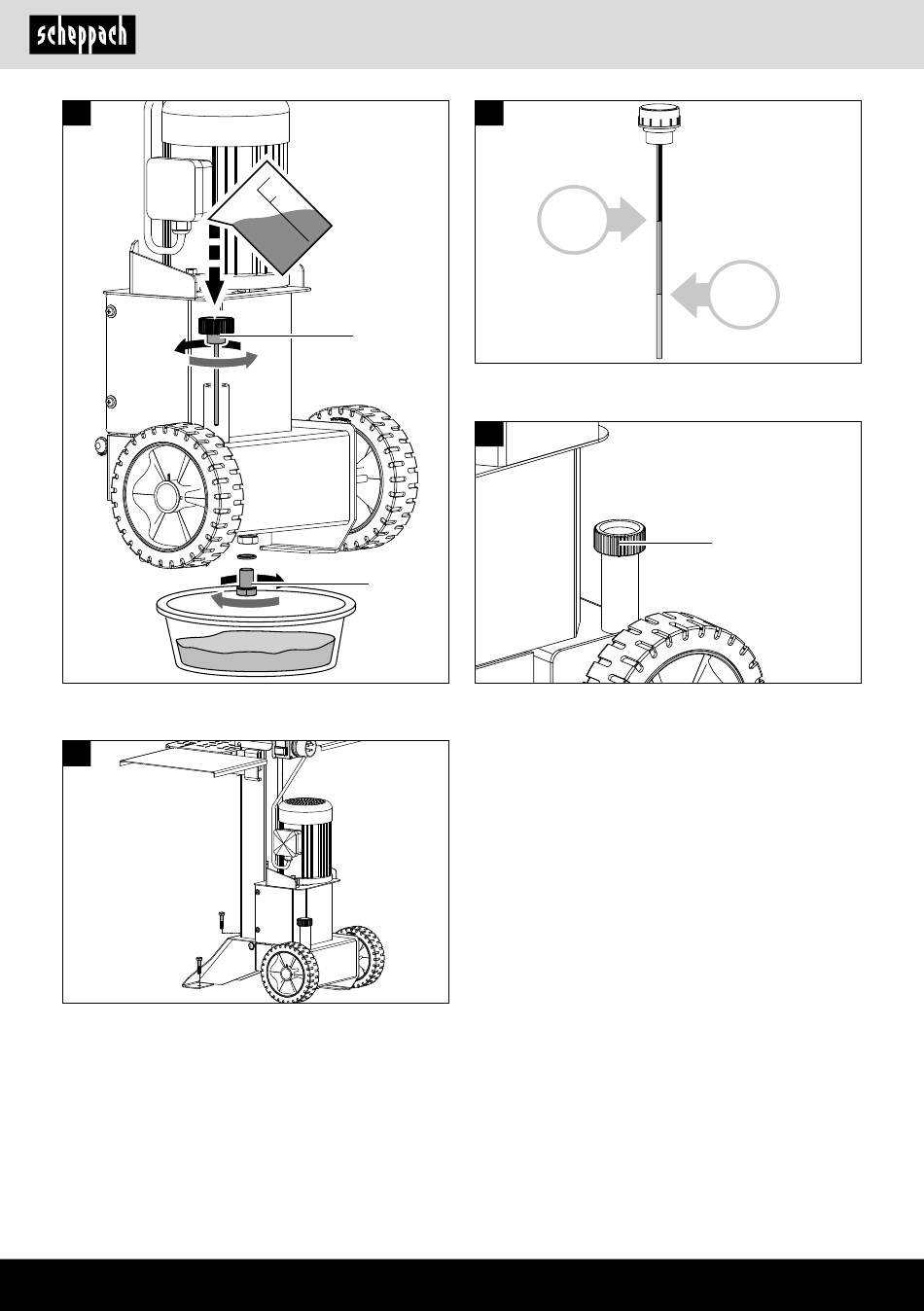 scheppach