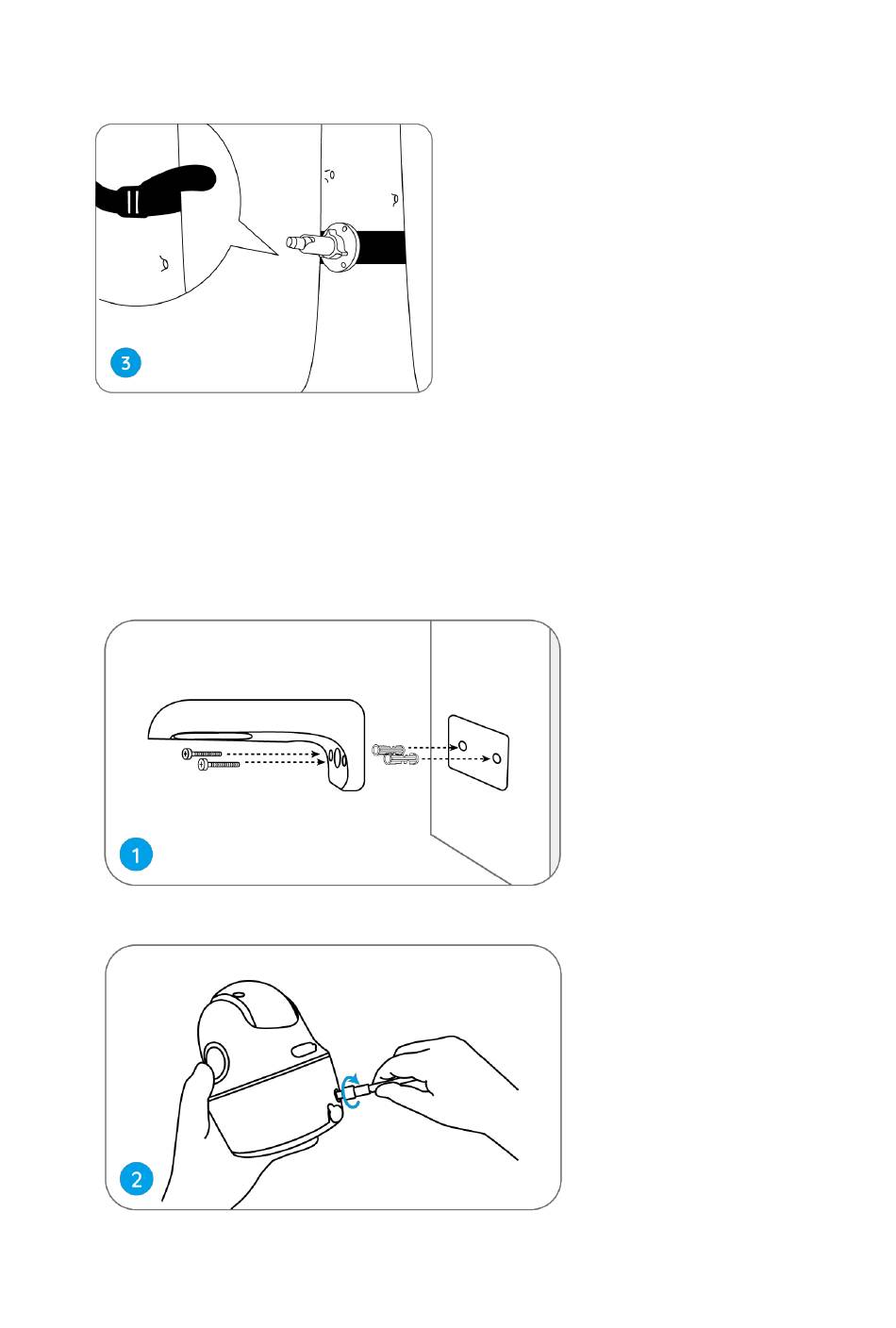 3

1

2