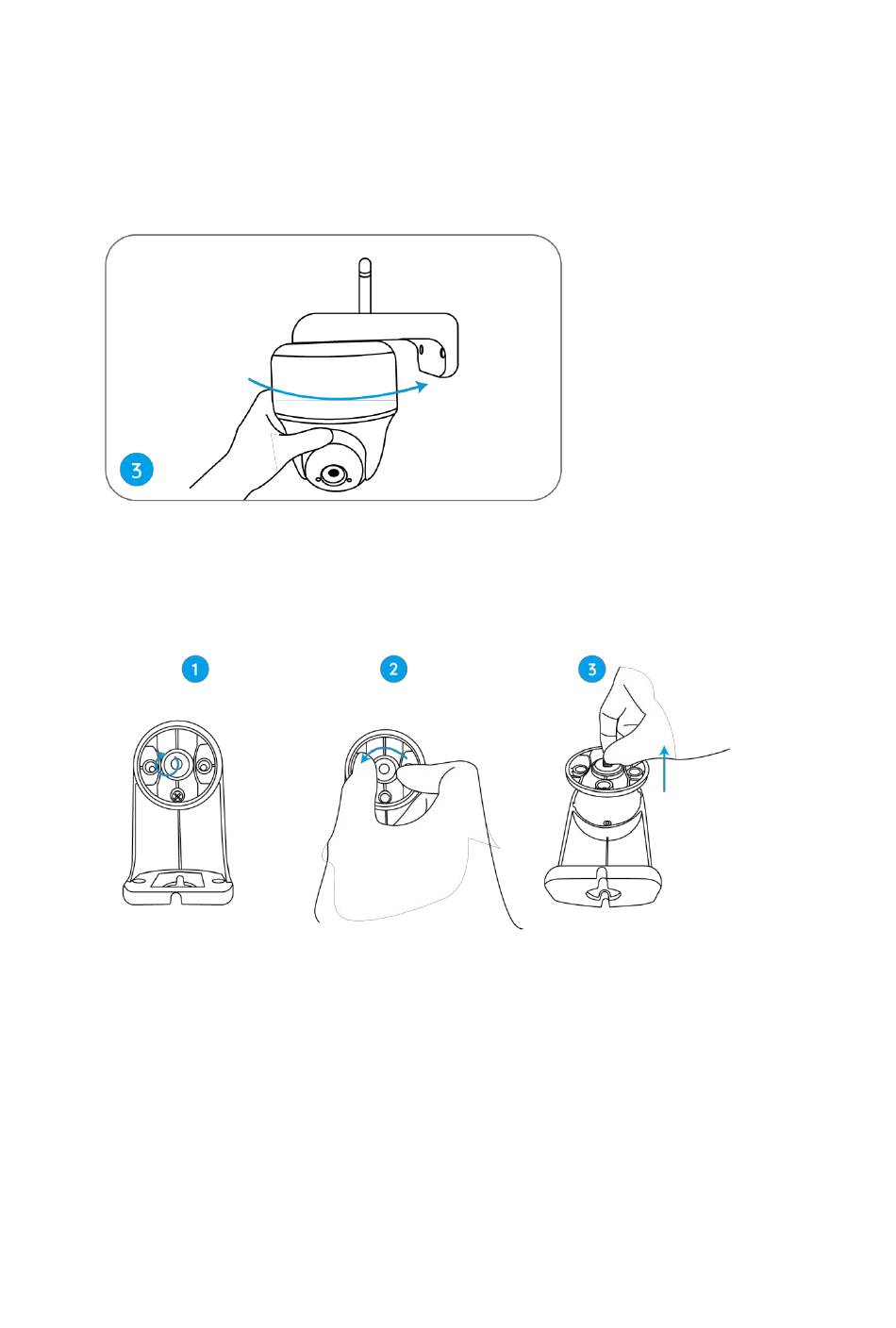 3

1

2

3